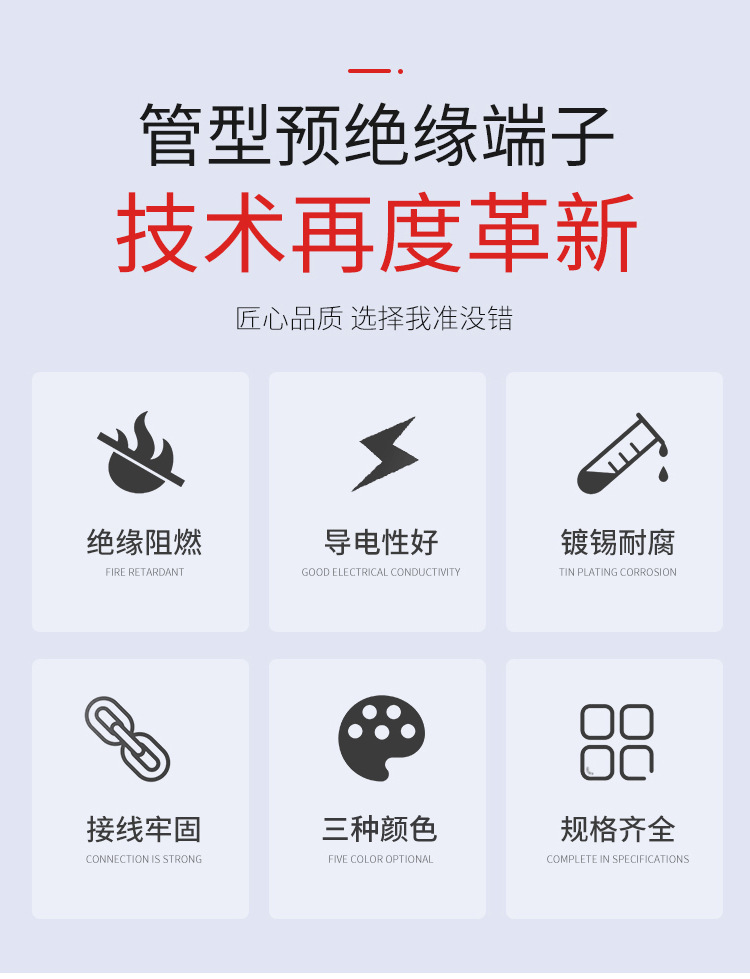 管型预绝缘端子

技术再度革新

匠心品质 选择我准没错

绝缘阻燃
FIRE RETARDANT

导电性好
GOOD ELECTRICAL CONDUCTIVITY

镀锡耐腐
TIN PLATING CORROSION

接线牢固
CONNECTION IS STRONG

三种颜色
FIVE COLOR OPTIONAL

规格齐全
COMPLETE IN SPECIFICATIONS