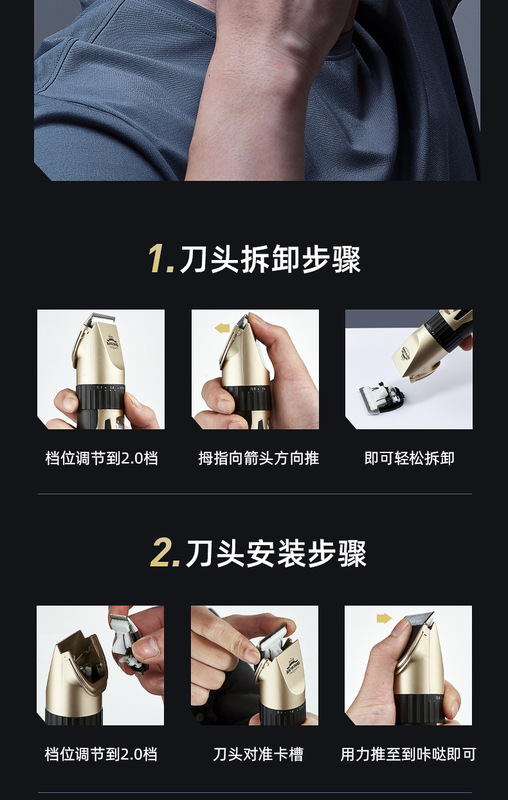 1. 刀头拆卸步骤

档位调节到2.0档

拇指向箭头方向推

即可轻松拆卸

2. 刀头安装步骤

档位调节到2.0档

刀头对准卡槽

用力推至到咔哒即可