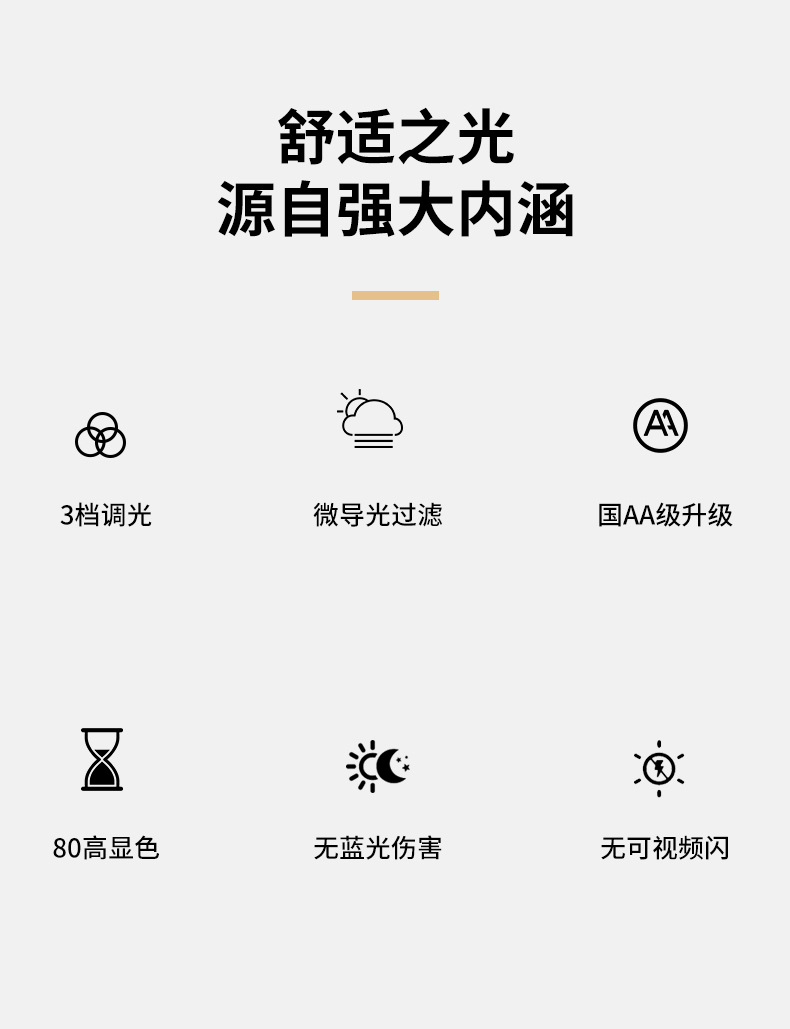 舒适之光
源自强大内涵

3档调光

微导光过滤

国AA级升级

80高显色

无蓝光伤害

无可视频闪