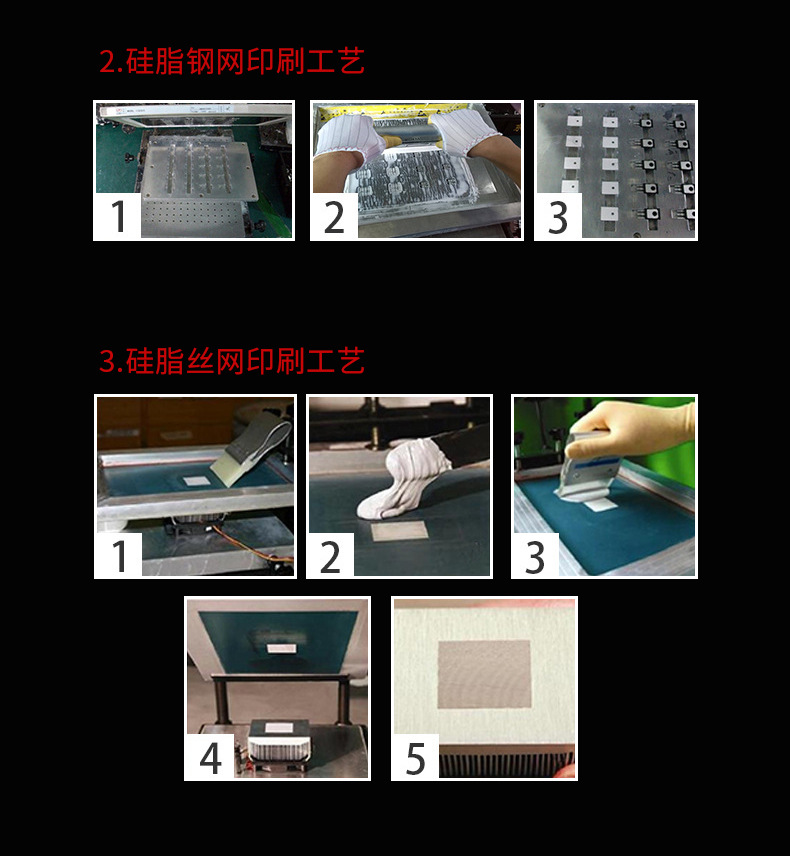 2.硅脂钢网印刷工艺

1

2

3

3.硅脂丝网印刷工艺

1

2

3

4

5