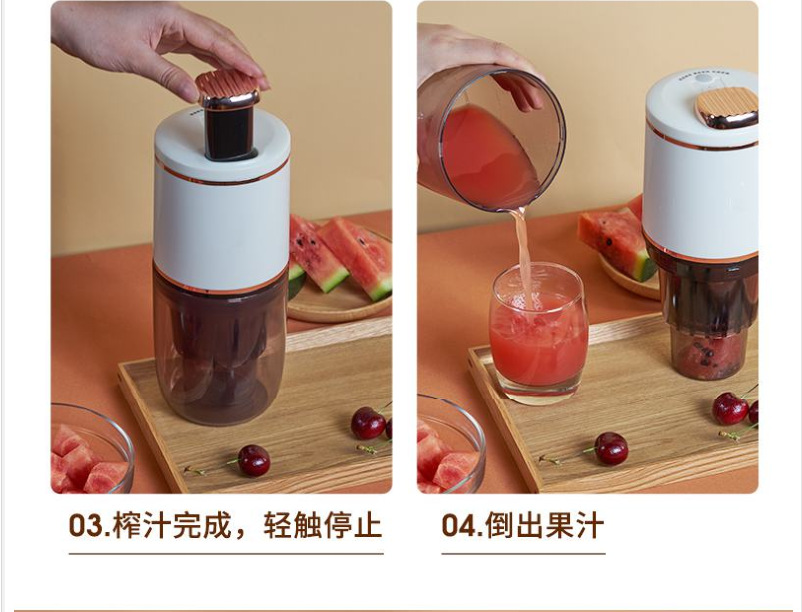 03.榨汁完成，轻触停止

04.倒出果汁