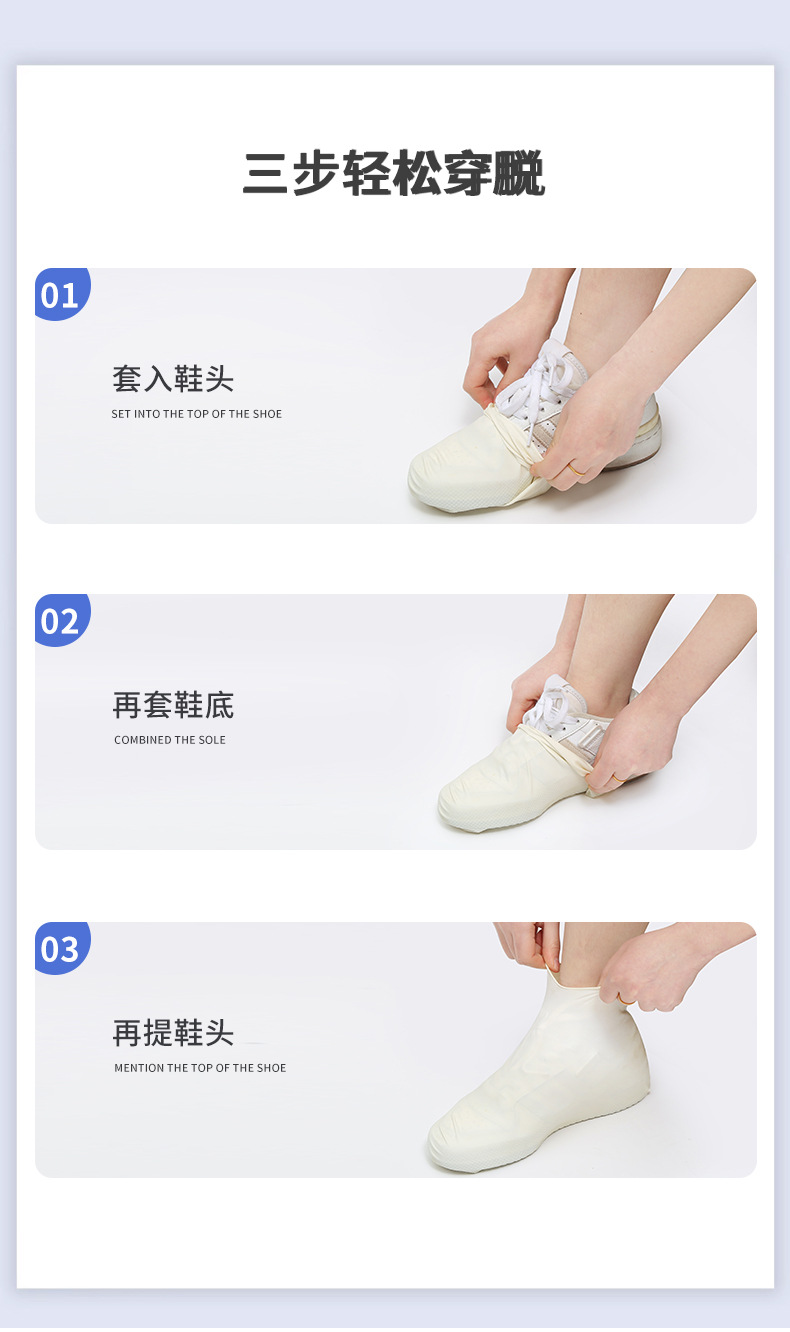 三步轻松穿脱

01

套入鞋头

SET INTO THE TOP OF THE SHOE

02

再套鞋底

COMBINED THE SOLE

03

再提鞋头

MENTION THE TOP OF THE SHOE