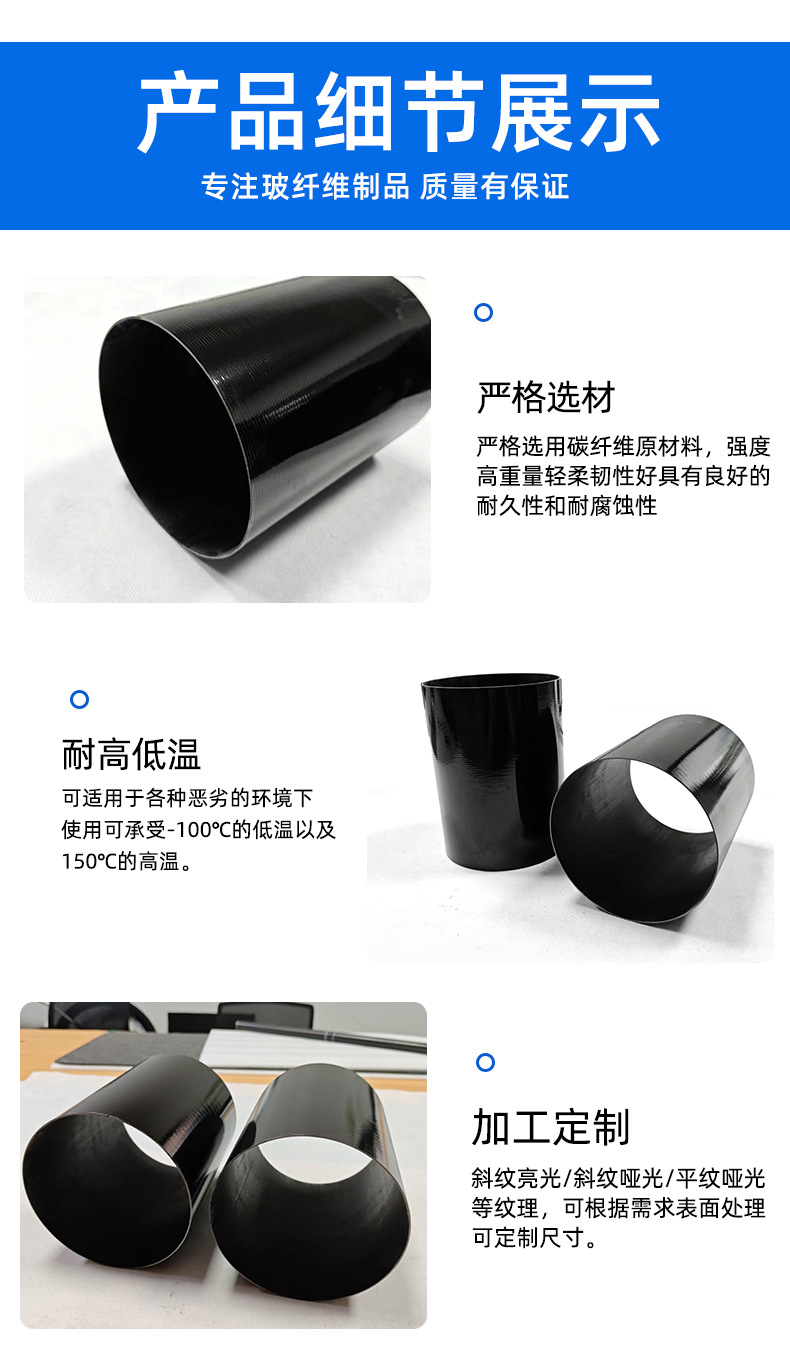 产品细节展示

专注玻纤维制品 质量有保证

严格选材

严格选用碳纤维原材料，强度高重量轻柔韧性好具有良好的耐久性和耐腐蚀性

耐高低温

可适用于各种恶劣的环境下使用可承受-100℃的低温以及150℃的高温。

加工定制

斜纹亮光/斜纹哑光/平纹哑光等纹理，可根据需求表面处理可定制尺寸。