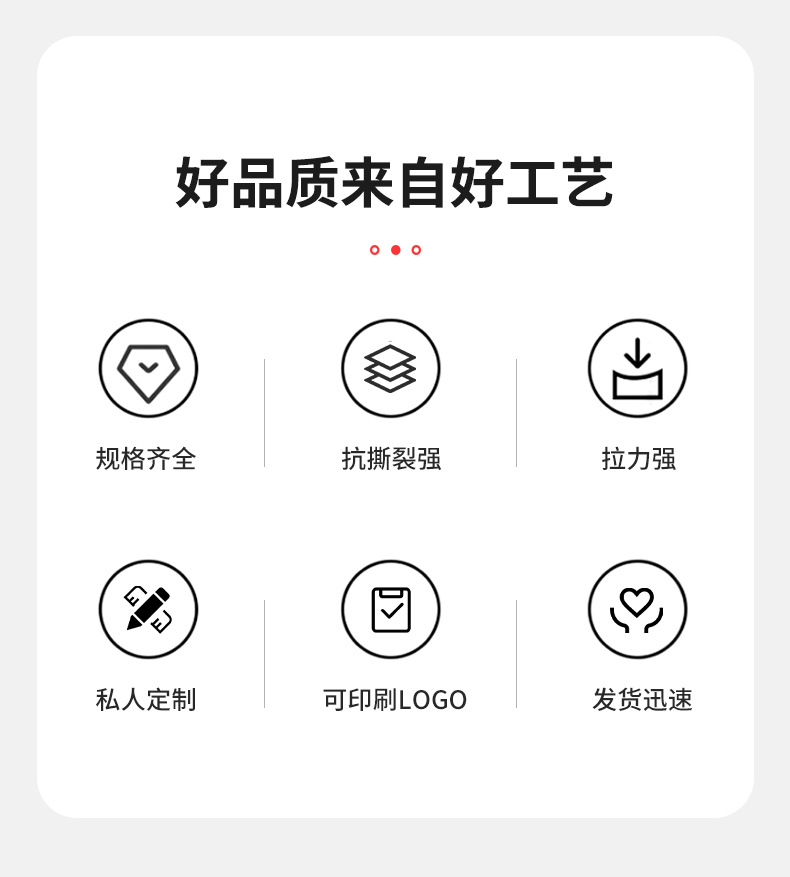 好品质来自好工艺

规格齐全

抗撕裂强

拉力强

私人定制

可印刷LOGO

发货迅速