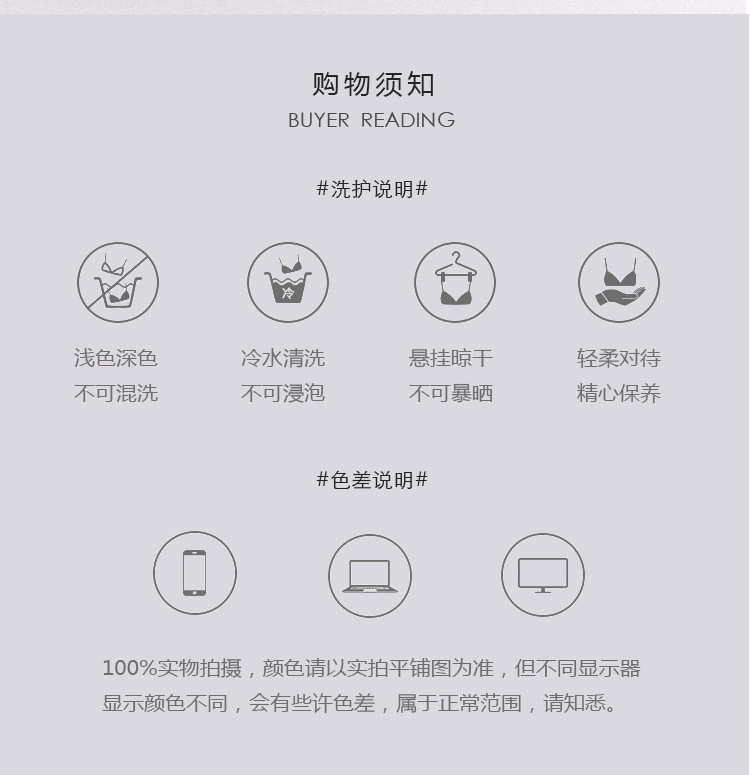 购物须知
BUYER READING

#洗护说明#

冷

浅色深色
不可混洗

冷水清洗
不可浸泡

悬挂晾干
不可暴晒

轻柔对待
精心保养

#色差说明#

100%实物拍摄，颜色请以实拍平铺图为准，但不同显示器显示颜色不同，会有些许色差，属于正常范围，请知悉。