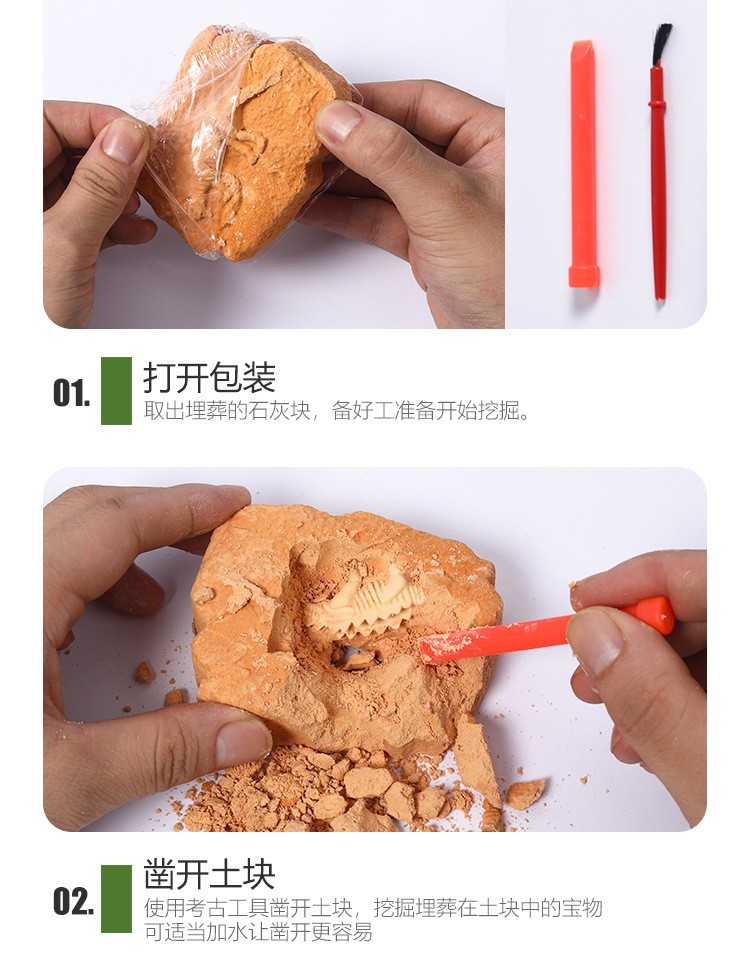 01.

打开包装
取出埋葬的石灰块，备好工准备开始挖掘。

02.

凿开土块
使用考古工具凿开土块，挖掘埋葬在土块中的宝物
可适当加水让凿开更容易