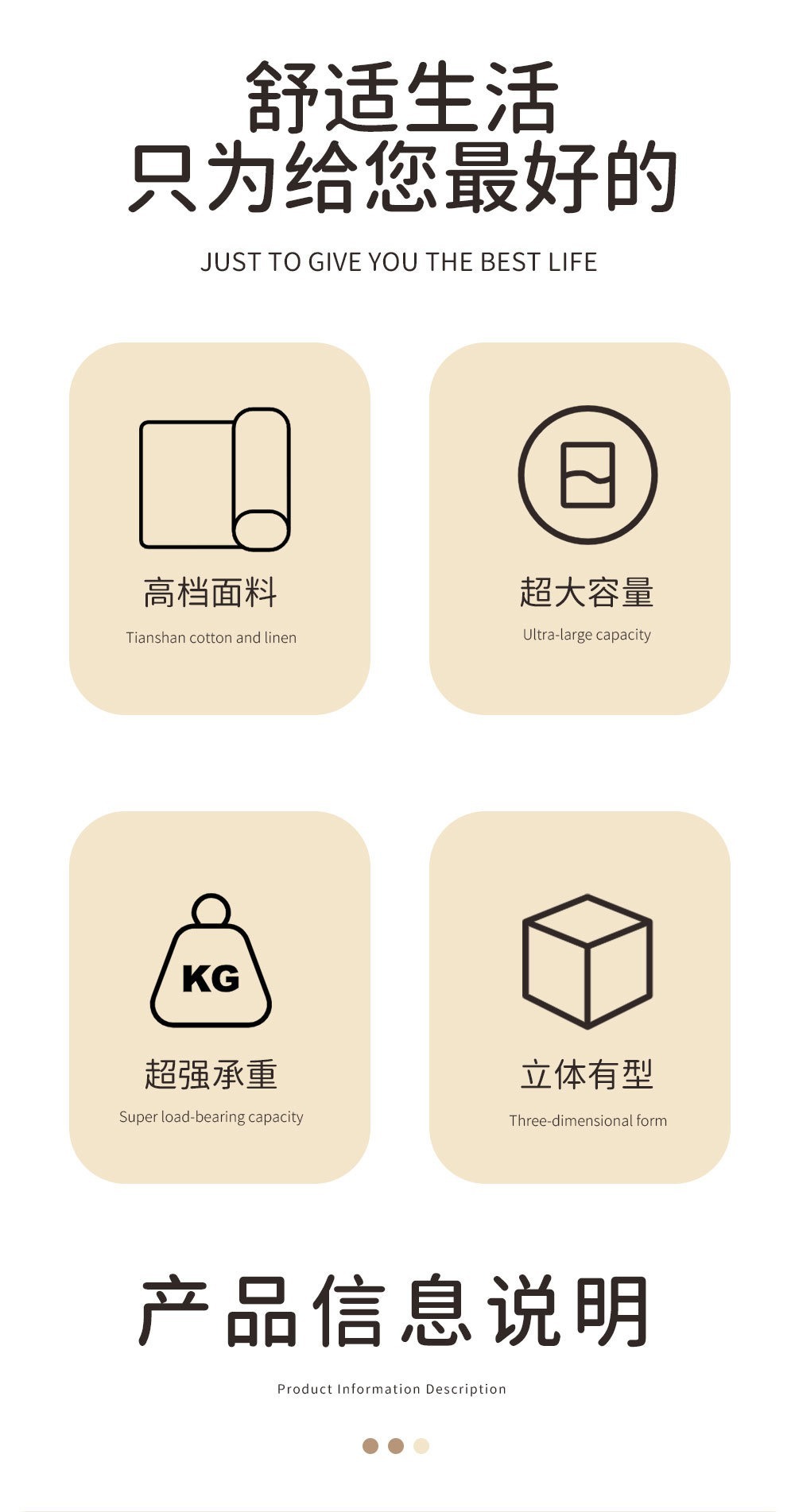 舒适生活
只为给您最好的

JUST TO GIVE YOU THE BEST LIFE

高档面料
Tianshan cotton and linen

超大容量
Ultra-large capacity

KG

超强承重
Super load-bearing capacity

立体有型
Three-dimensional form

产品信息说明

Product Information Description