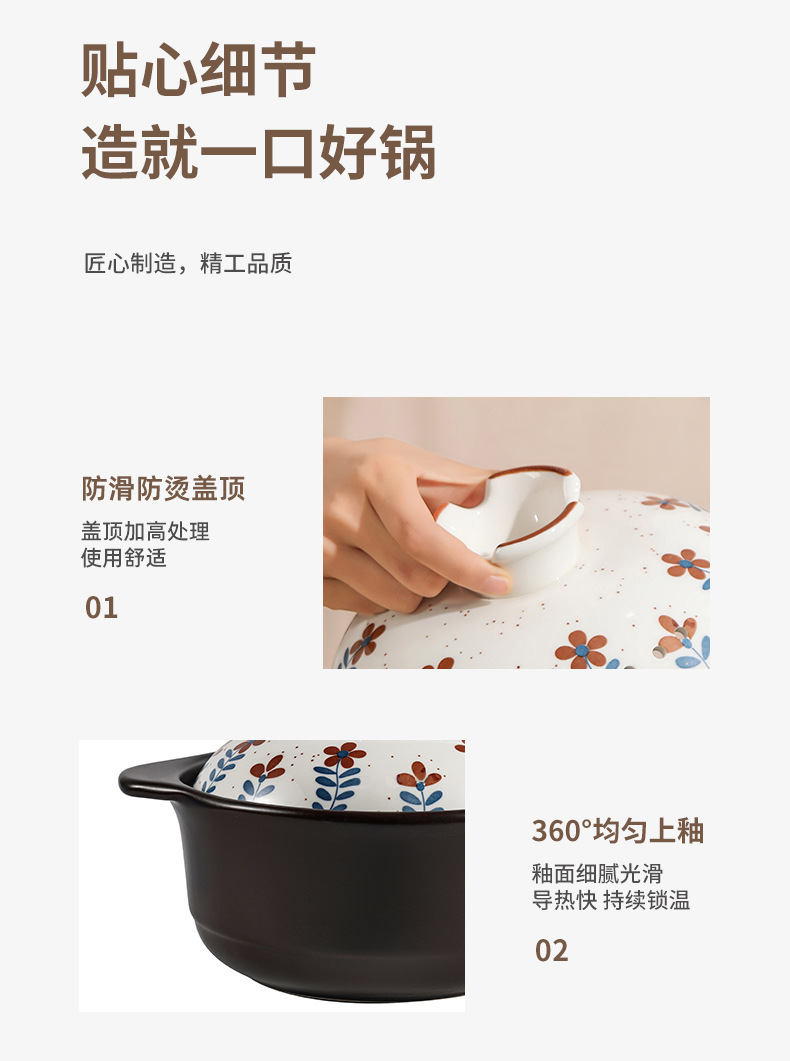 贴心细节
造就一口好锅

匠心制造，精工品质

防滑防烫盖顶

盖顶加高处理
使用舒适

01

360°均匀上釉

釉面细腻光滑
导热快 持续锁温

02