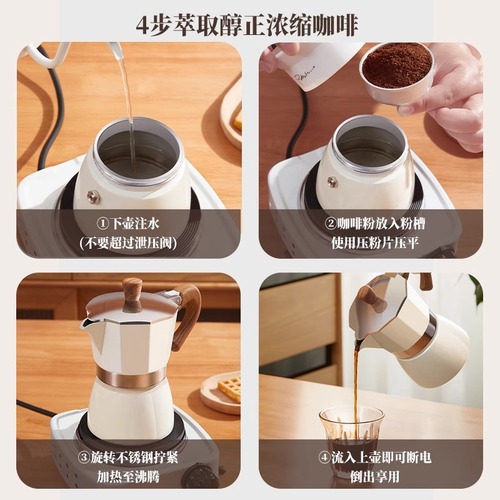 4步萃取醇正浓缩咖啡

①下壶注水
(不要超过泄压阀)

②咖啡粉放入粉槽
使用压粉片压平

③旋转不锈钢拧紧
加热至沸腾

④流入上壶即可断电
倒出享用