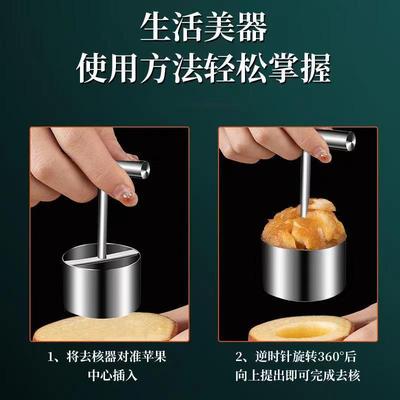 生活美器
使用方法轻松掌握

1、将去核器对准苹果中心插入

2、逆时针旋转360°后向上提出即可完成去核