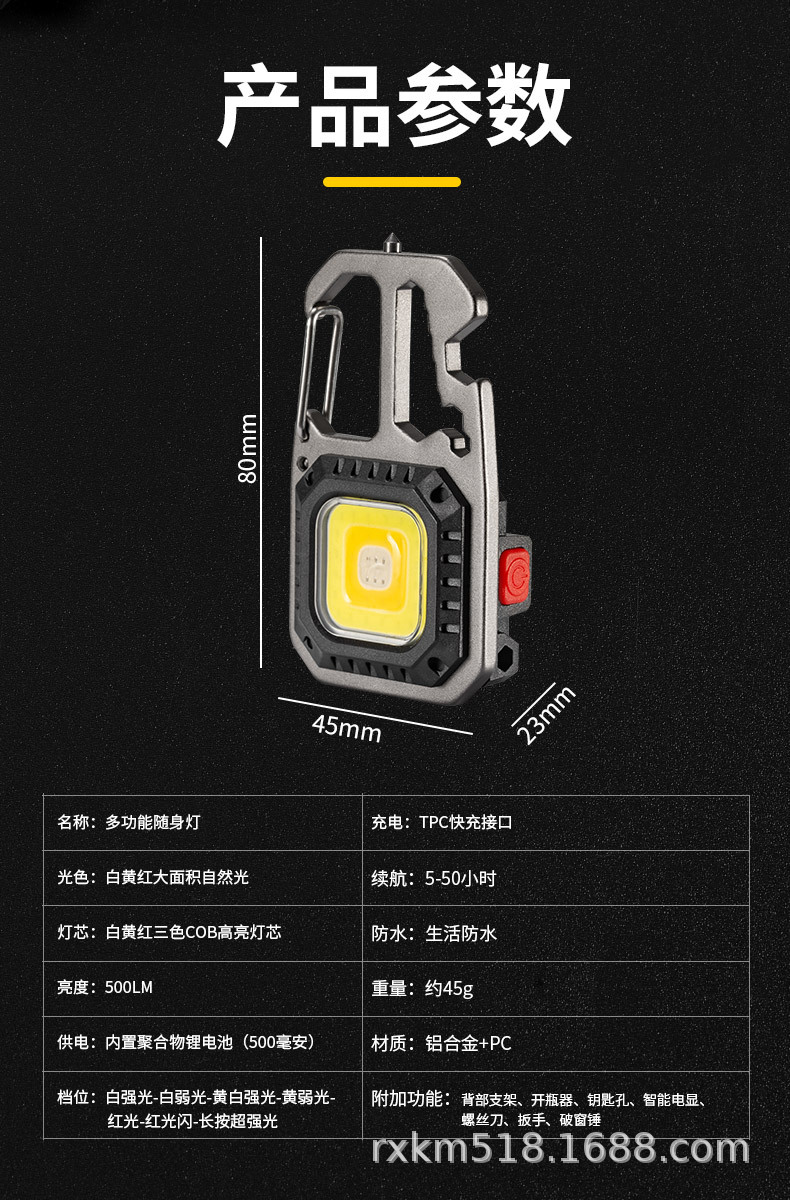 产品参数

80mm

45mm

23mm

| 名称：多功能随身灯 | 充电：TPC快充接口 |
|---|---|
| 光色：白黄红大面积自然光 | 续航：5-50小时 |
| 灯芯：白黄红三色COB高亮灯芯 | 防水：生活防水 |
| 亮度：500LM | 重量：约45g |
| 供电：内置聚合物锂电池（500毫安） | 材质：铝合金+PC |
| 档位：白强光-白弱光-黄白强光-黄弱光-红光-红光闪-长按超强光 | 附加功能：背部支架、开瓶器、钥匙孔、智能电显、螺丝刀、扳手、破窗锤 |

rxkm518.1688.com