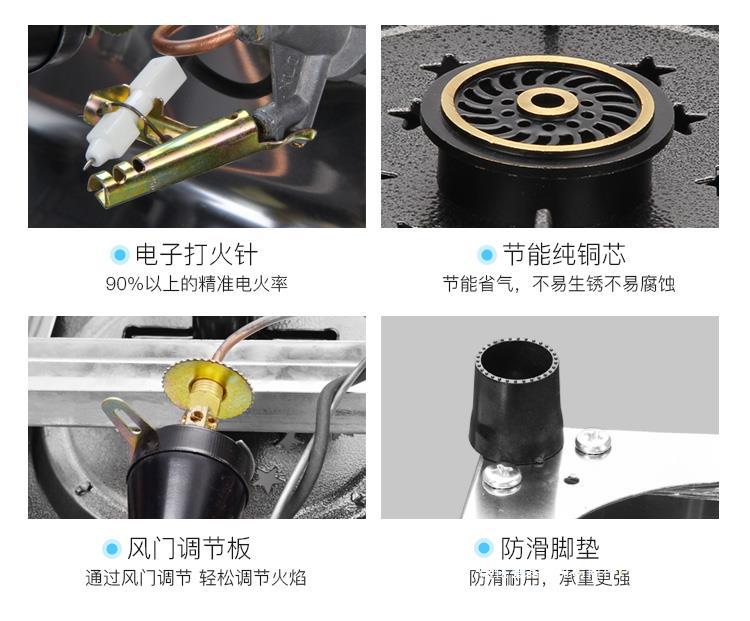 电子打火针
90%以上的精准电火率

节能纯铜芯
节能省气，不易生锈不易腐蚀

风门调节板
通过风门调节 轻松调节火焰

防滑脚垫
防滑耐用，承重更强