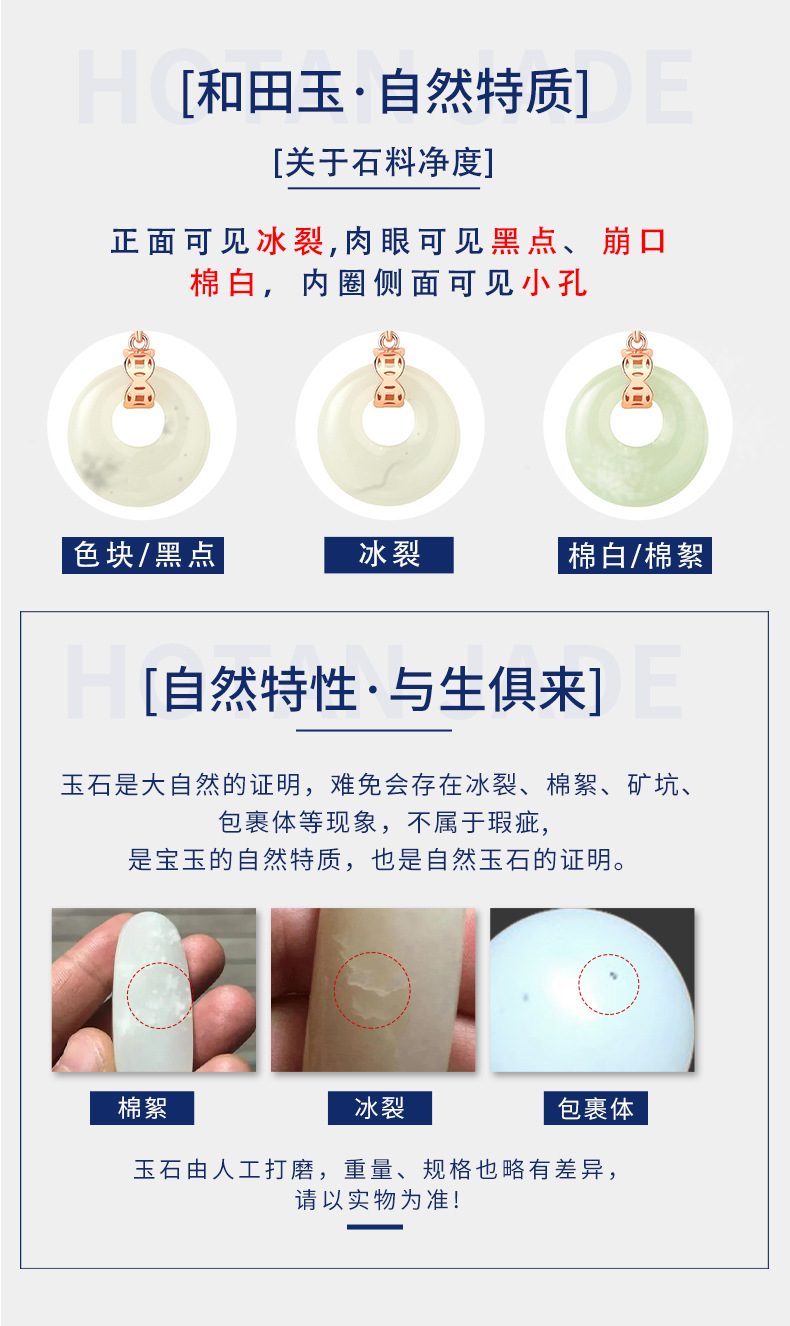 HOTAN JADE

[和田玉·自然特质]

[关于石料净度]

正面可见冰裂,肉眼可见黑点、崩口 棉白，内圈侧面可见小孔

色块/黑点

冰裂

棉白/棉絮

HOTAN JADE

[自然特性·与生俱来]

玉石是大自然的证明，难免会存在冰裂、棉絮、矿坑、包裹体等现象，不属于瑕疵，是宝玉的自然特质，也是自然玉石的证明。

棉絮

冰裂

包裹体

玉石由人工打磨，重量、规格也略有差异，请以实物为准!