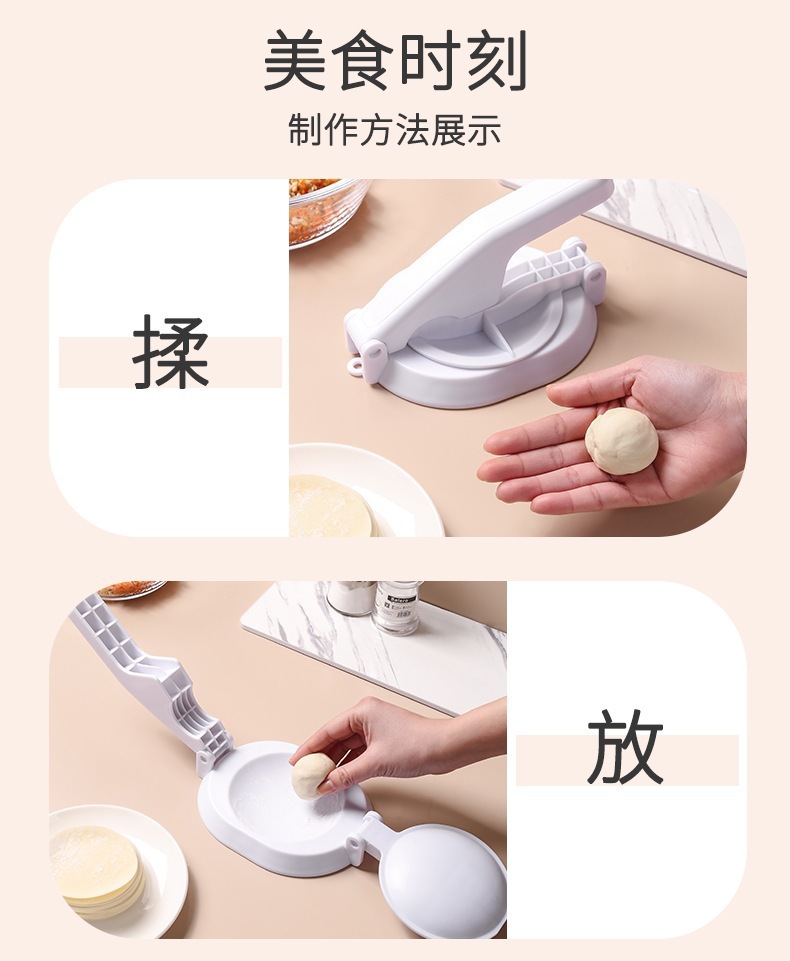 美食时刻

制作方法展示

揉

放