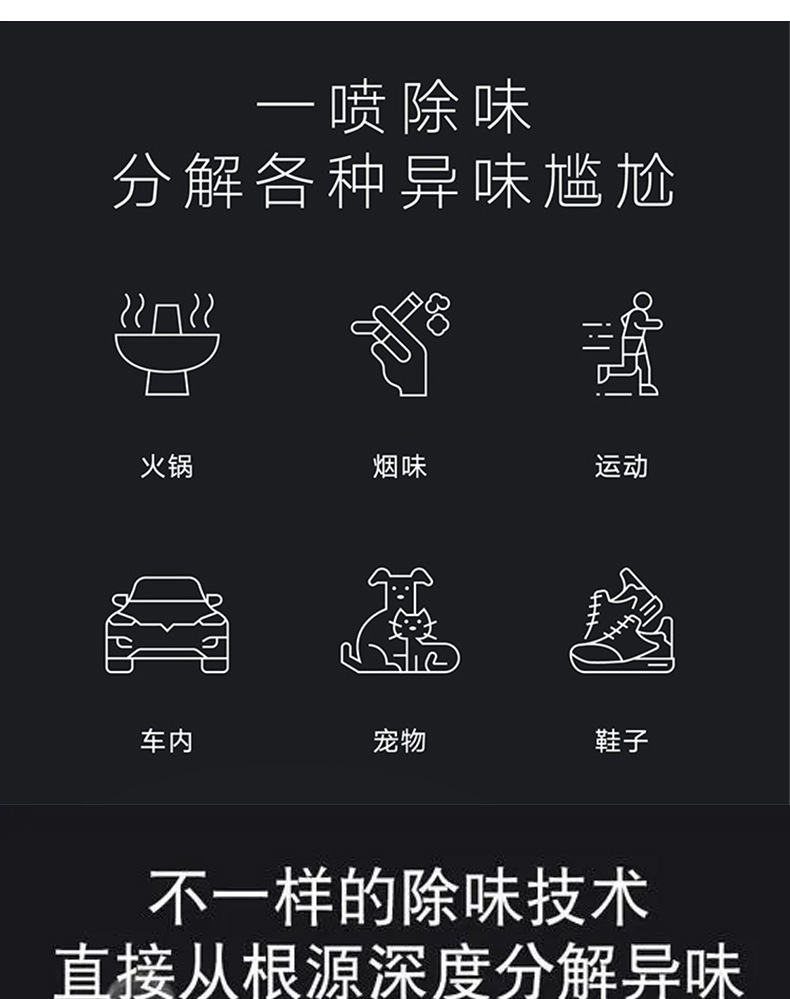 一喷除味
分解各种异味尴尬

火锅

烟味

运动

车内

宠物

鞋子

不一样的除味技术
直接从根源深度分解异味