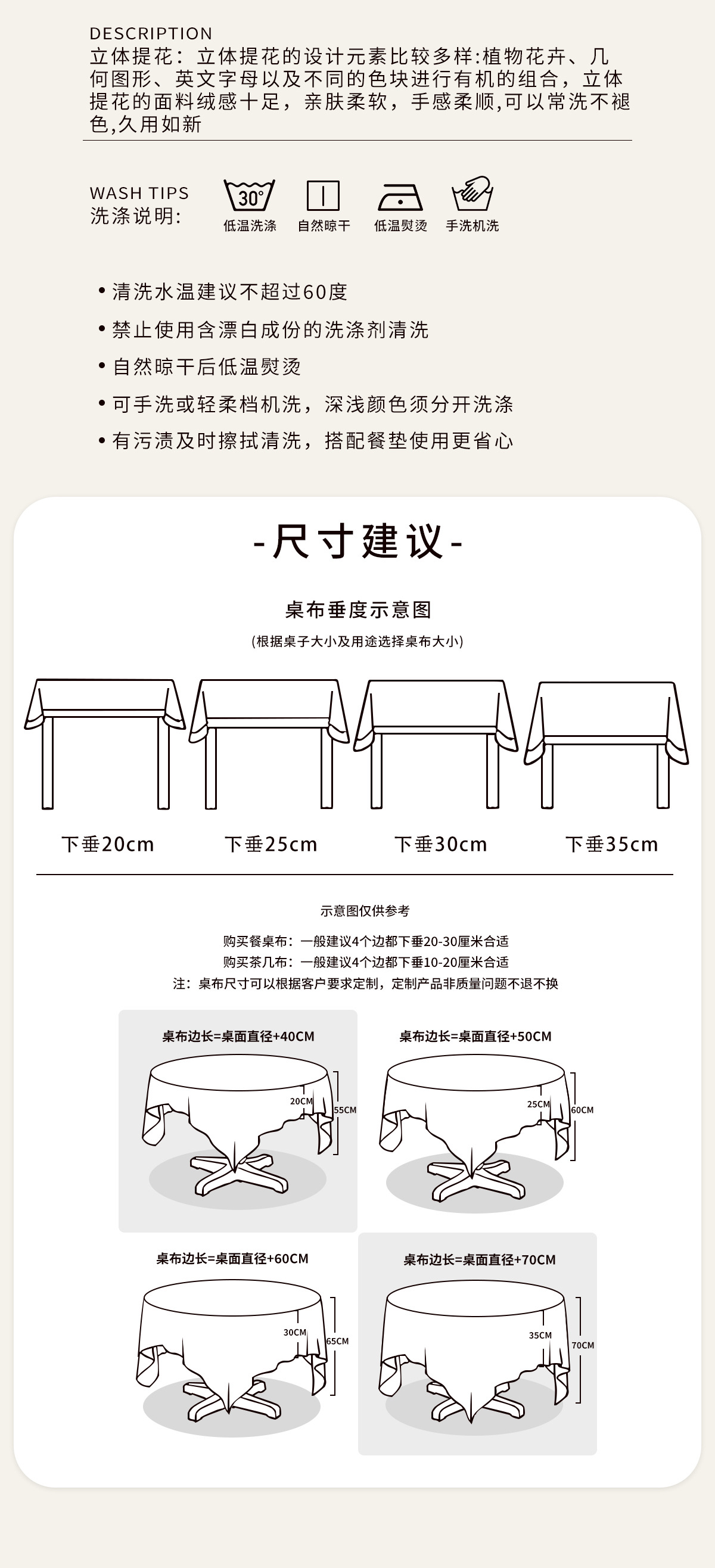 DESCRIPTION
立体提花：立体提花的设计元素比较多样:植物花卉、几何图形、英文字母以及不同的色块进行有机的组合，立体提花的面料绒感十足，亲肤柔软，手感柔顺,可以常洗不褪色,久用如新

WASH TIPS
洗涤说明:

30°
低温洗涤
自然晾干
低温熨烫
手洗机洗

• 清洗水温建议不超过60度
• 禁止使用含漂白成份的洗涤剂清洗
• 自然晾干后低温熨烫
• 可手洗或轻柔档机洗，深浅颜色须分开洗涤
• 有污渍及时擦拭清洗，搭配餐垫使用更省心

-尺寸建议-

桌布垂度示意图
(根据桌子大小及用途选择桌布大小)

下垂20cm
下垂25cm
下垂30cm
下垂35cm

示意图仅供参考
购买餐桌布：一般建议4个边都下垂20-30厘米合适
购买茶几布：一般建议4个边都下垂10-20厘米合适
注：桌布尺寸可以根据客户要求定制，定制产品非质量问题不退不换

桌布边长=桌面直径+40CM
20CM
55CM

桌布边长=桌面直径+50CM
25CM
60CM

桌布边长=桌面直径+60CM
30CM
65CM

桌布边长=桌面直径+70CM
35CM
70CM