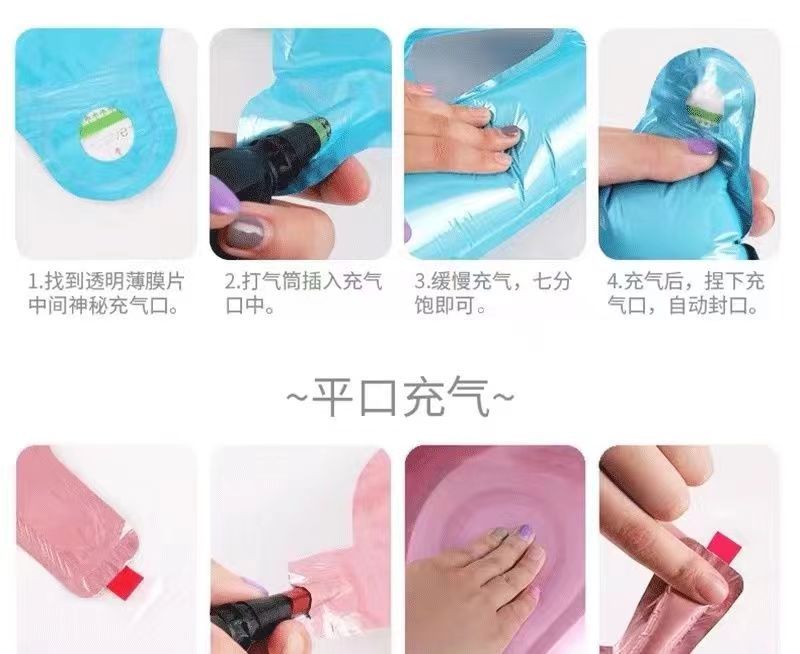 1.找到透明薄膜片中间神秘充气口。

2.打气筒插入充气口中。

3.缓慢充气，七分饱即可。

4.充气后，捏下充气口，自动封口。

~平口充气~