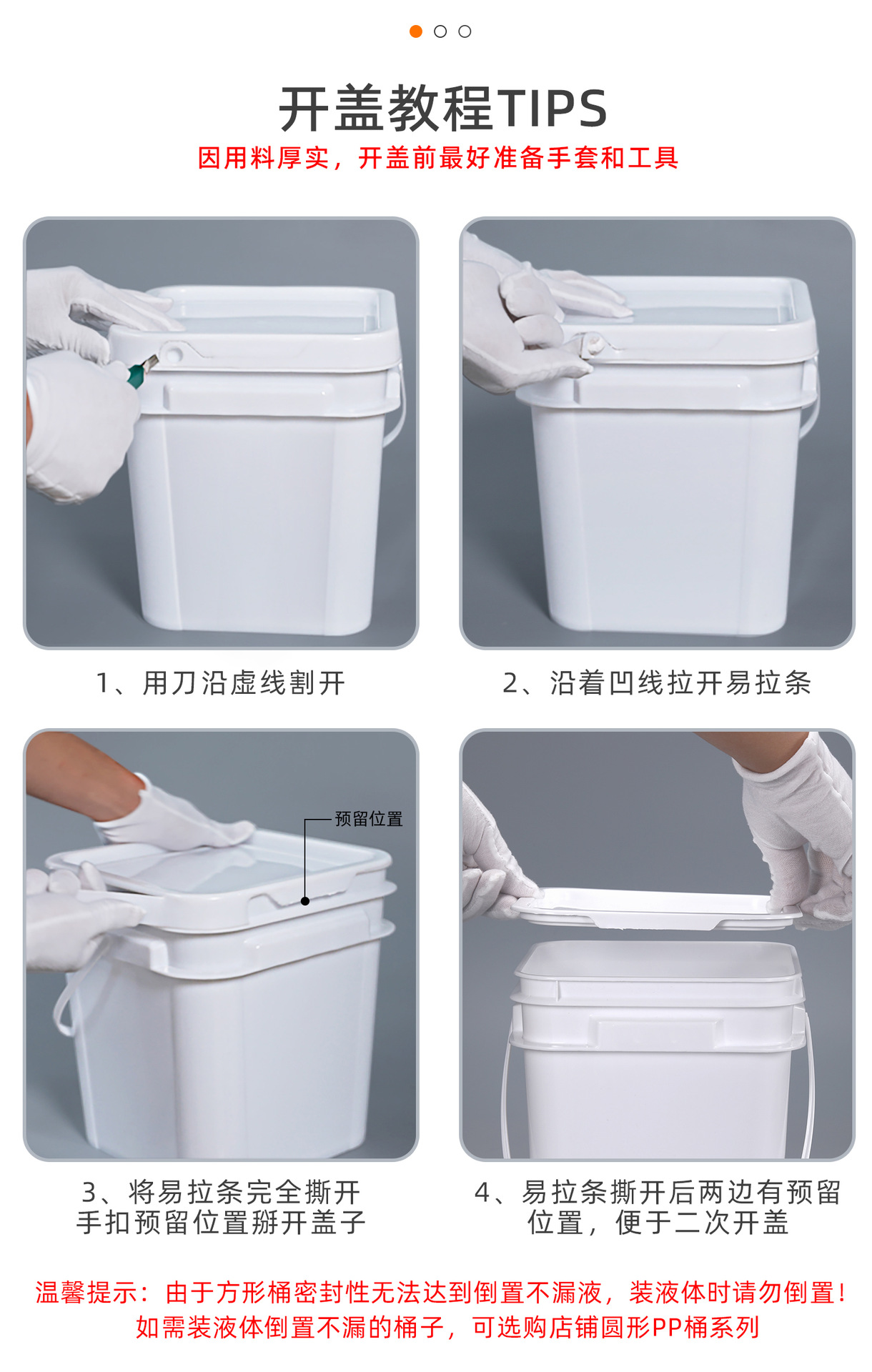 开盖教程TIPS
因用料厚实，开盖前最好准备手套和工具

1、用刀沿虚线割开

2、沿着凹线拉开易拉条

预留位置

3、将易拉条完全撕开
手扣预留位置掰开盖子

4、易拉条撕开后两边有预留位置，便于二次开盖

温馨提示：由于方形桶密封性无法达到倒置不漏液，装液体时请勿倒置！
如需装液体倒置不漏的桶子，可选购店铺圆形PP桶系列