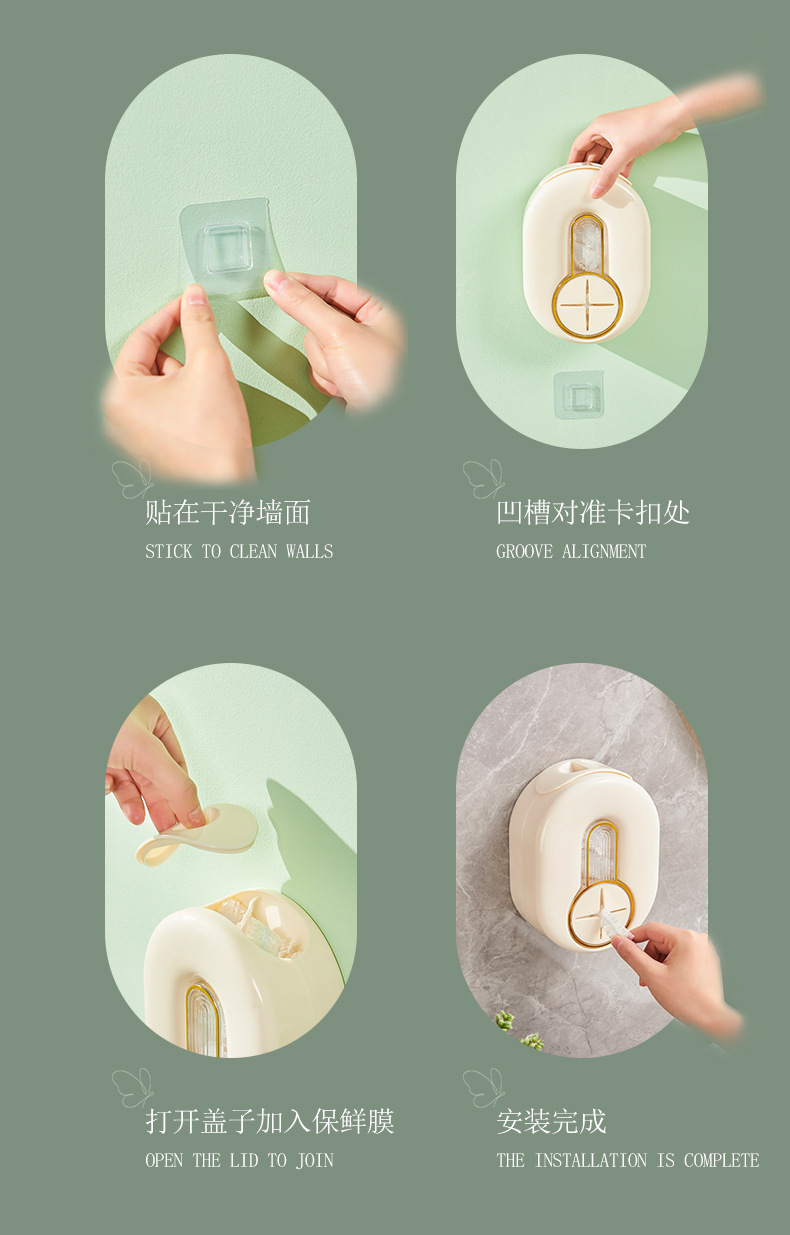 贴在干净墙面
STICK TO CLEAN WALLS

凹槽对准卡扣处
GROOVE ALIGNMENT

打开盖子加入保鲜膜
OPEN THE LID TO JOIN

安装完成
THE INSTALLATION IS COMPLETE