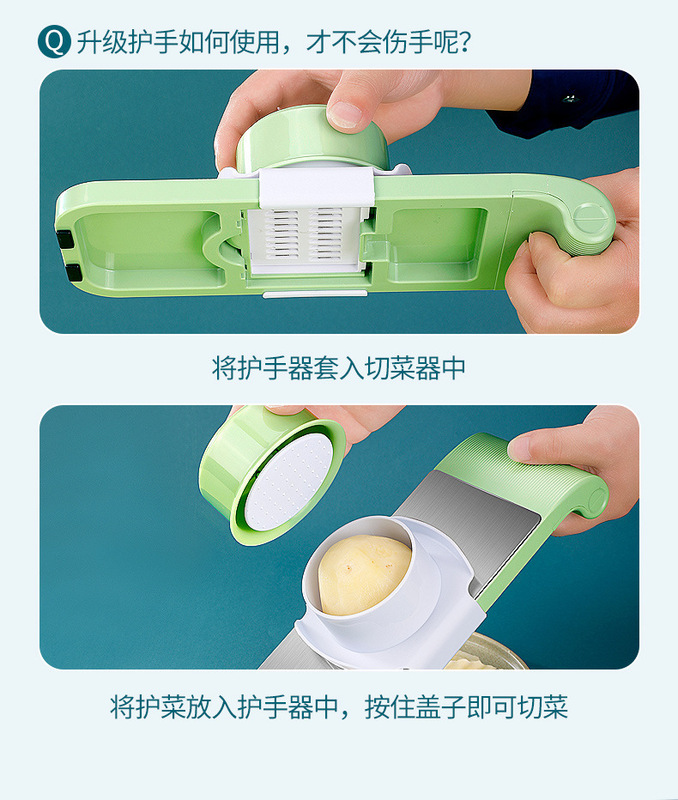 Q 升级护手如何使用，才不会伤手呢？

将护手器套入切菜器中

将护菜放入护手器中，按住盖子即可切菜