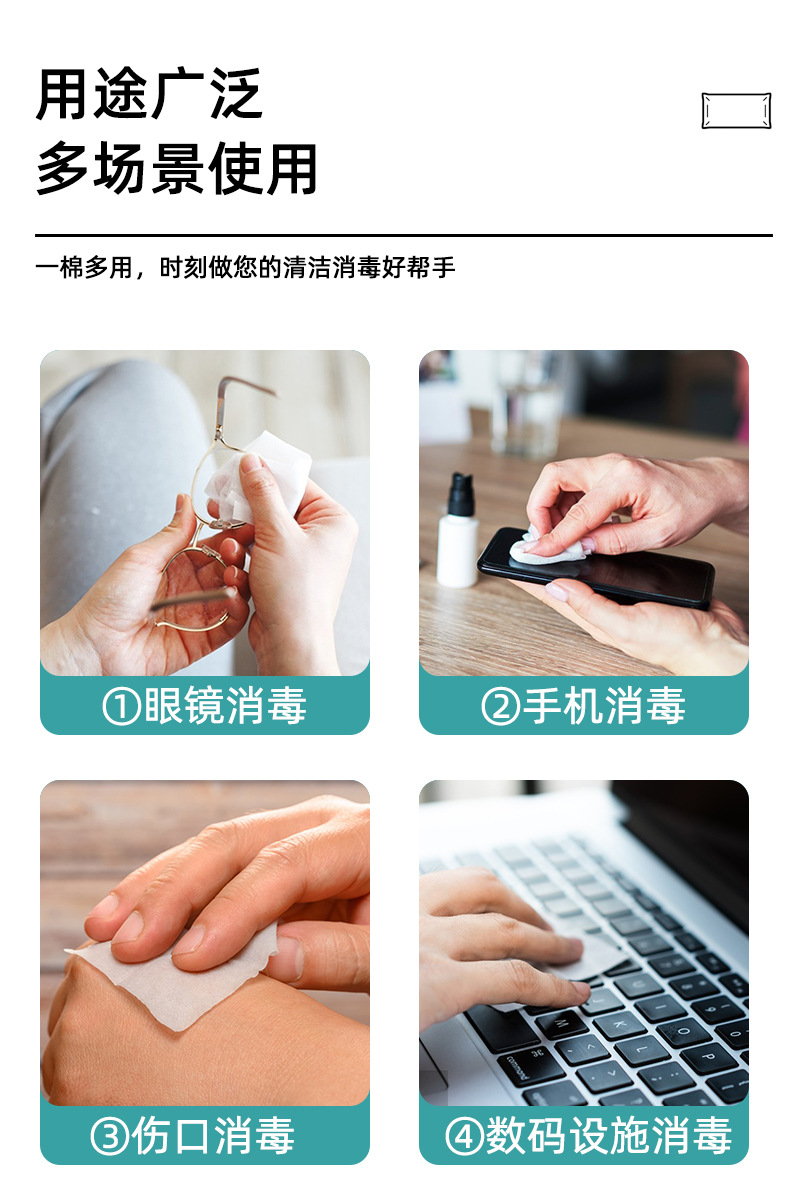 用途广泛
多场景使用

一棉多用，时刻做您的清洁消毒好帮手

①眼镜消毒

②手机消毒

③伤口消毒

④数码设施消毒