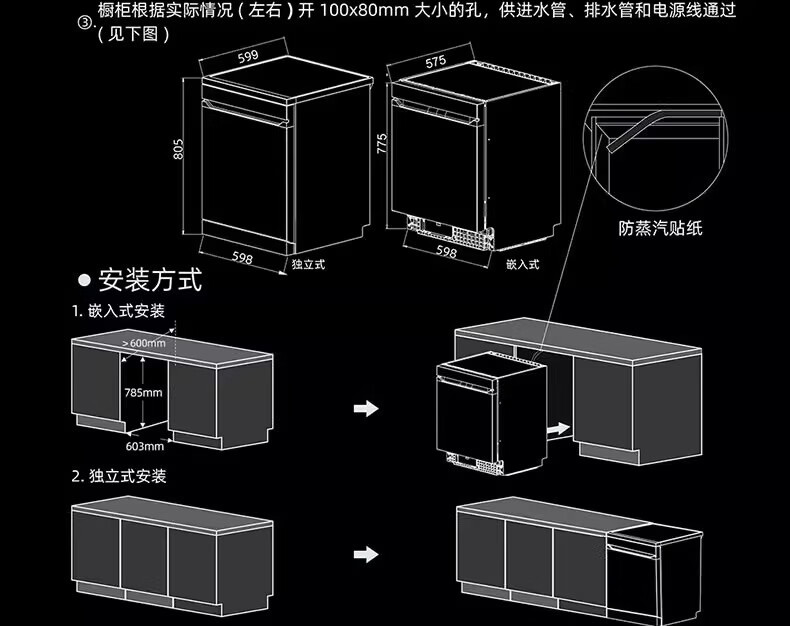 ③. 橱柜根据实际情况（左右）开 100x80mm 大小的孔，供进水管、排水管和电源线通过（见下图）

599
805
598
独立式

575
775
598
嵌入式

防蒸汽贴纸

● 安装方式

1. 嵌入式安装

>600mm
785mm
603mm

2. 独立式安装