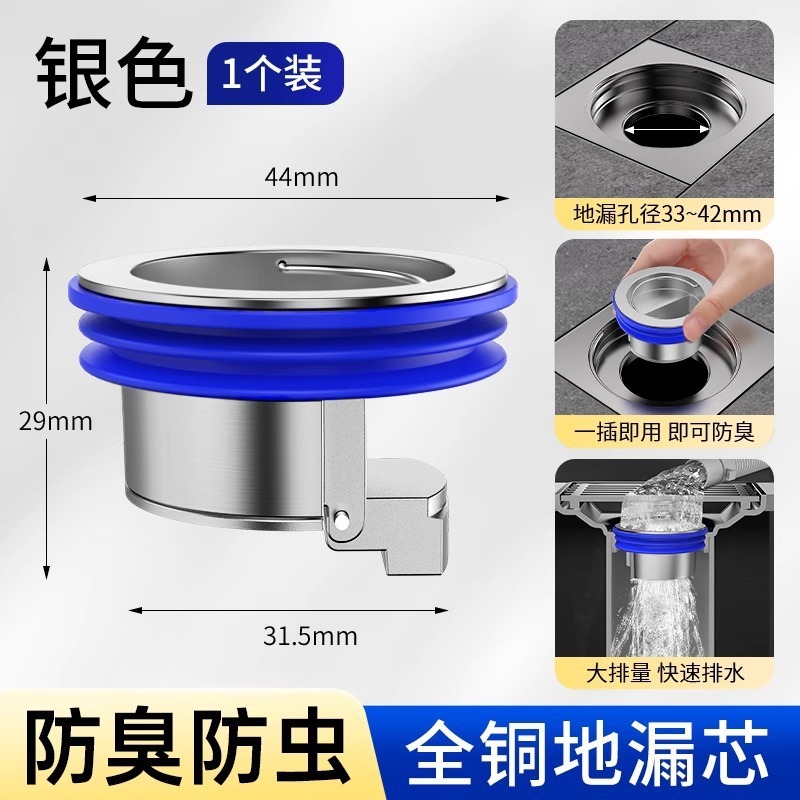 银色 1个装

44mm

29mm

31.5mm

地漏孔径33~42mm

一插即用 即可防臭

大排量 快速排水

防臭防虫 全铜地漏芯