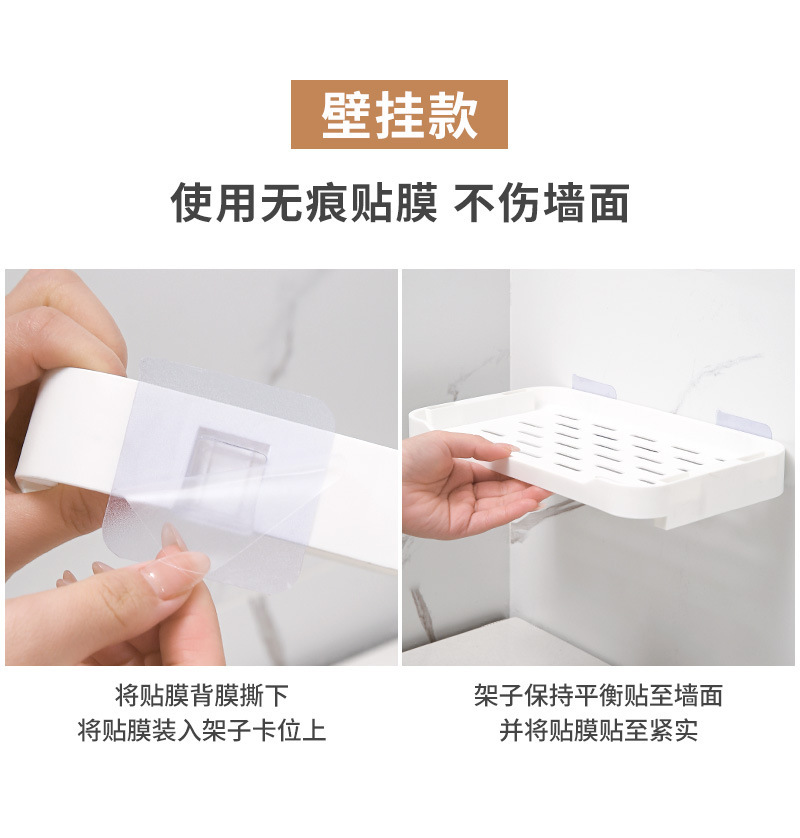 壁挂款

使用无痕贴膜 不伤墙面

将贴膜背膜撕下
将贴膜装入架子卡位上

架子保持平衡贴至墙面
并将贴膜贴至紧实