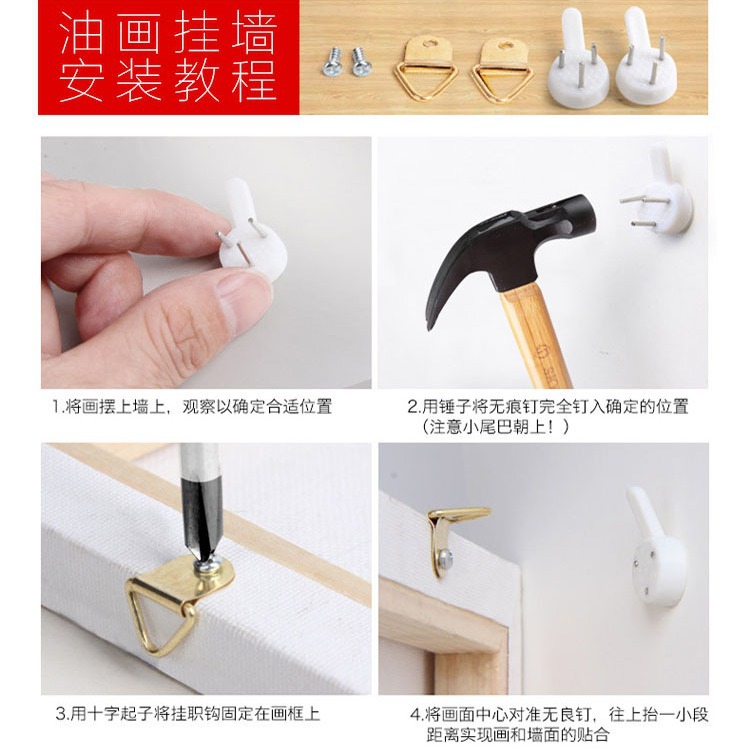 油画挂墙
安装教程

1.将画摆上墙上，观察以确定合适位置

2.用锤子将无痕钉完全钉入确定的位置
（注意小尾巴朝上！）

3.用十字起子将挂职钩固定在画框上

4.将画面中心对准无良钉，往上抬一小段距离实现画和墙面的贴合