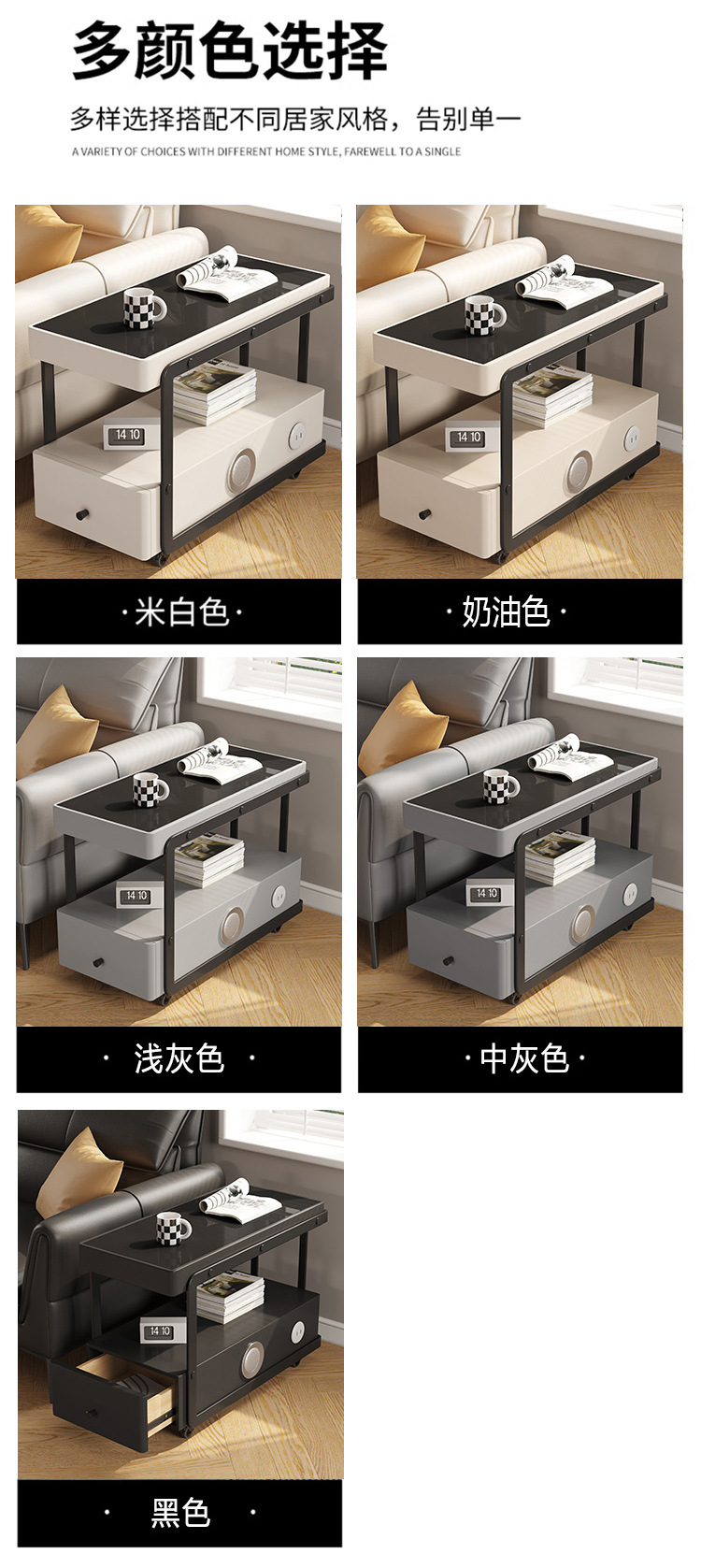 多颜色选择

多样选择搭配不同居家风格，告别单一

A VARIETY OF CHOICES WITH DIFFERENT HOME STYLE, FAREWELL TO A SINGLE

14 10

·米白色·

14 10

·奶油色·

14 10

· 浅灰色 ·

14 10

·中灰色·

14 10

· 黑色 ·