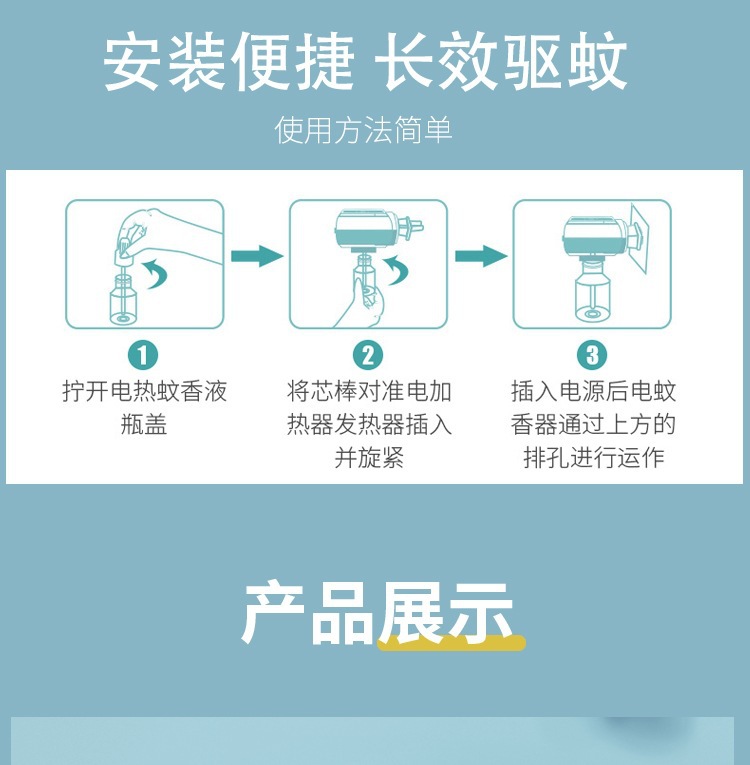 安装便捷 长效驱蚊

使用方法简单

1
拧开电热蚊香液瓶盖

2
将芯棒对准电加热器发热器插入并旋紧

3
插入电源后电蚊香器通过上方的排孔进行运作

产品展示