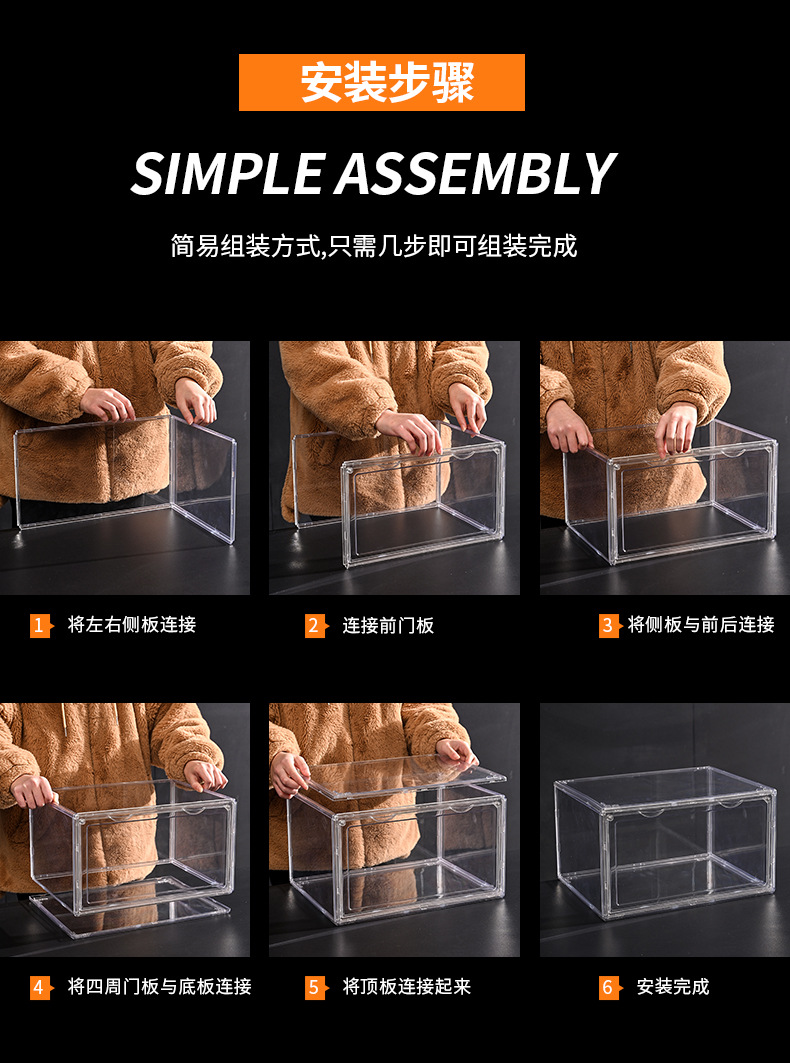 安装步骤

SIMPLE ASSEMBLY

简易组装方式,只需几步即可组装完成

1 将左右侧板连接

2 连接前门板

3 将侧板与前后连接

4 将四周门板与底板连接

5 将顶板连接起来

6 安装完成