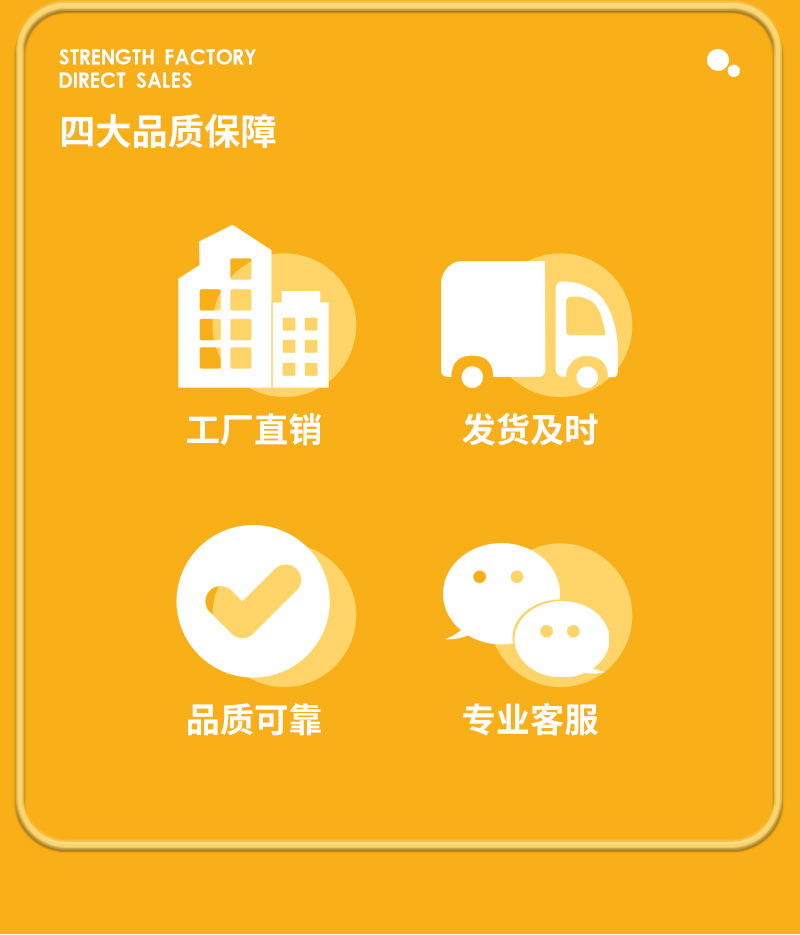 STRENGTH FACTORY
DIRECT SALES

四大品质保障

工厂直销

发货及时

品质可靠

专业客服