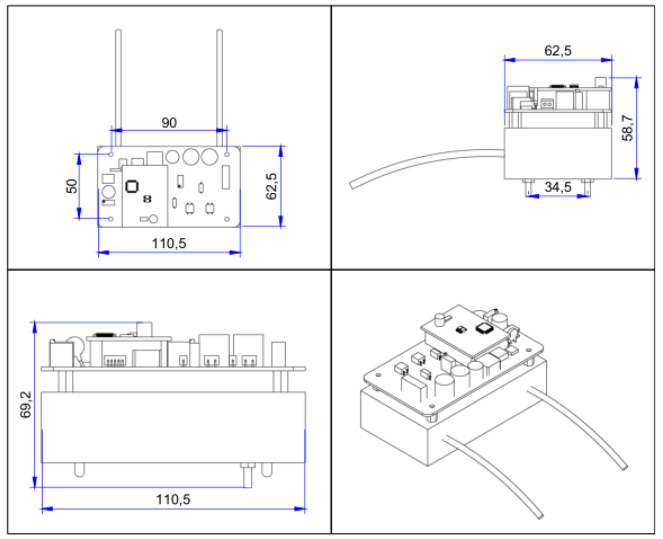 90
50
62,5
110,5
62,5
58,7
34,5
69,2
110,5