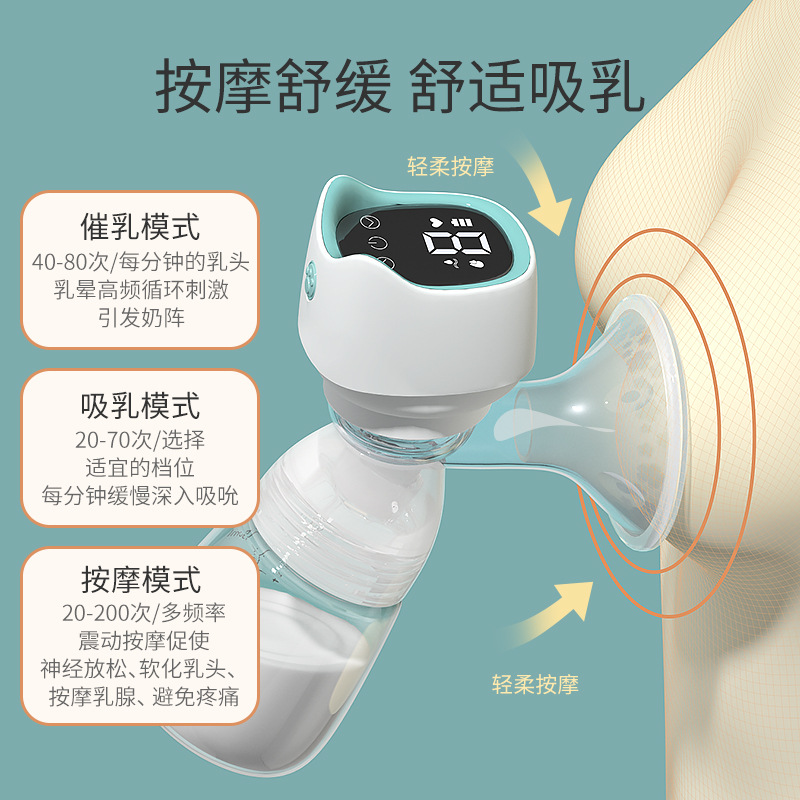 按摩舒缓 舒适吸乳

轻柔按摩

催乳模式
40-80次/每分钟的乳头乳晕高频循环刺激引发奶阵

吸乳模式
20-70次/选择适宜的档位每分钟缓慢深入吸吮

按摩模式
20-200次/多频率震动按摩促使神经放松、软化乳头、按摩乳腺、避免疼痛

轻柔按摩