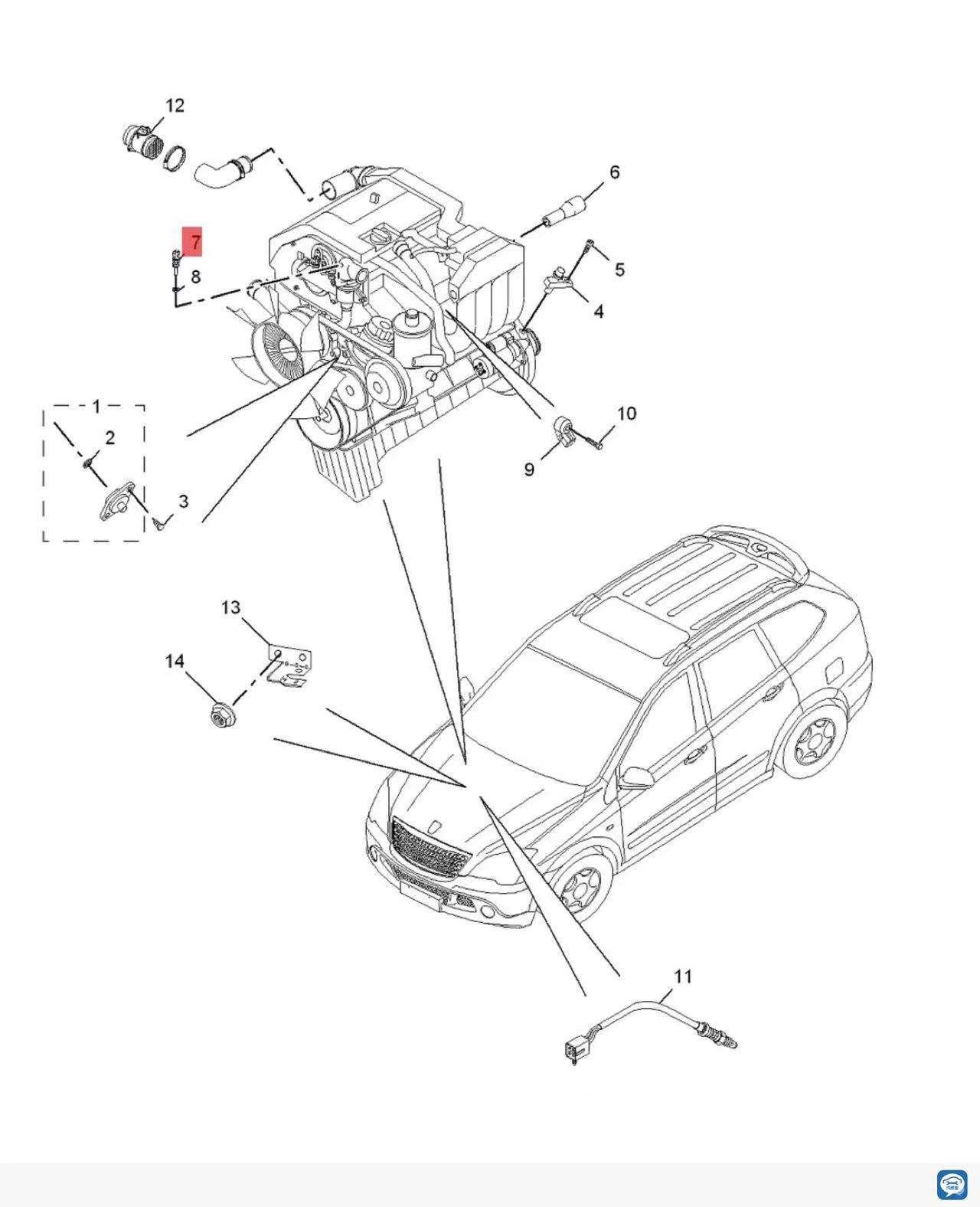 12
6
7
8
5
4
1
2
3
10
9
13
14
11