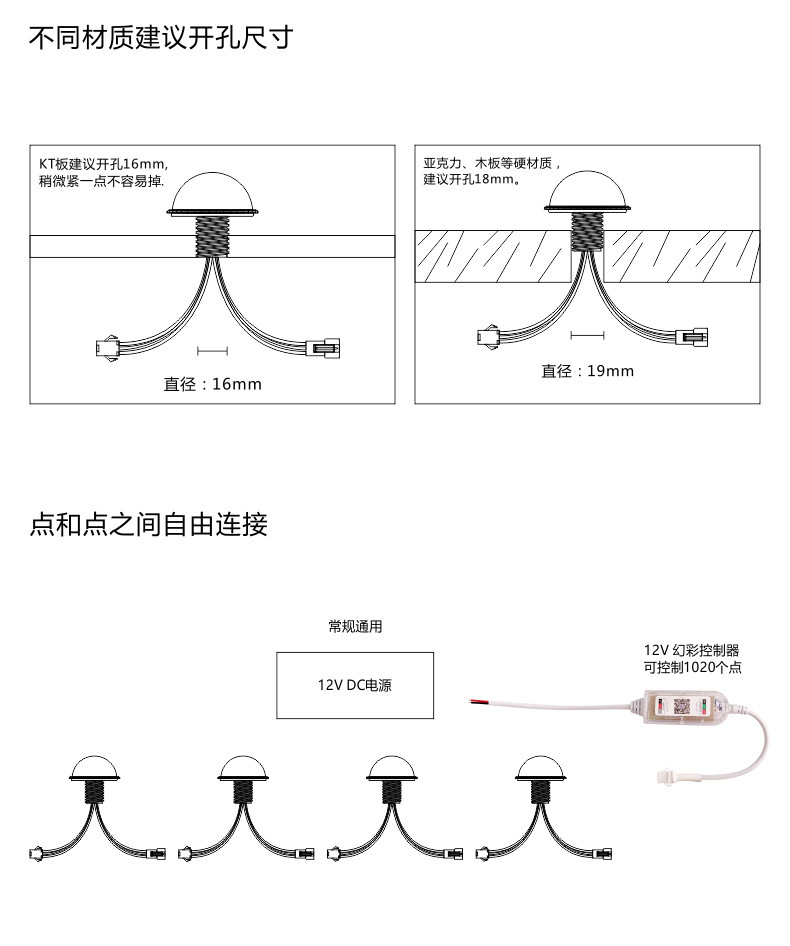 不同材质建议开孔尺寸

KT板建议开孔16mm,
稍微紧一点不容易掉.

直径：16mm

亚克力、木板等硬材质，
建议开孔18mm。

直径：19mm

点和点之间自由连接

常规通用

12V DC电源

12V 幻彩控制器
可控制1020个点