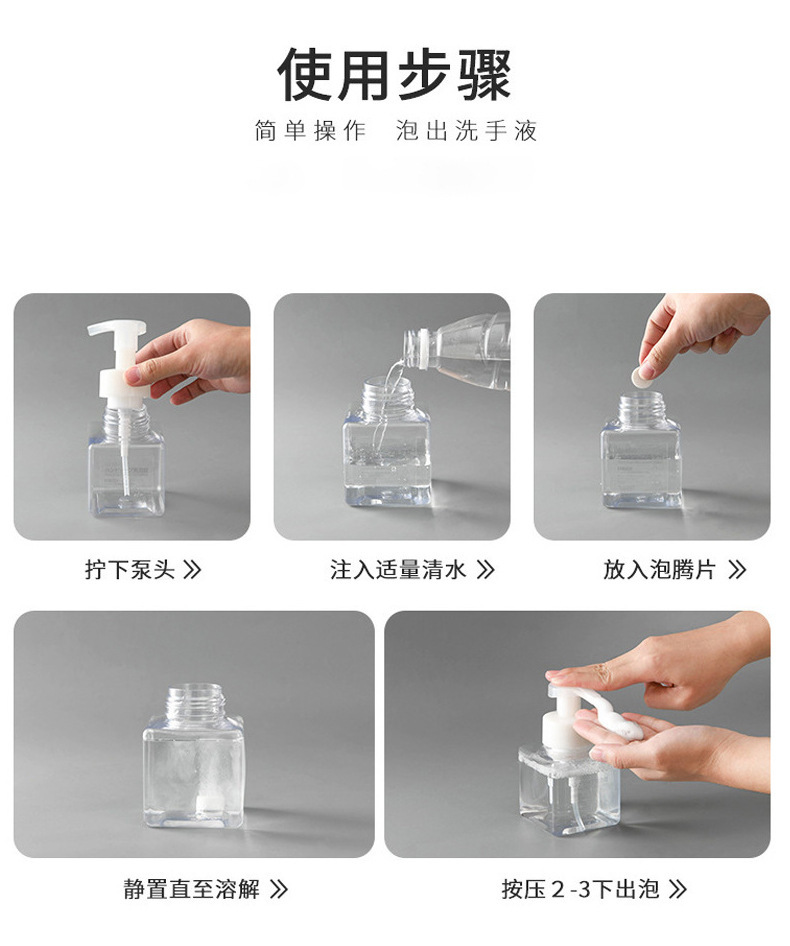 使用步骤

简单操作　泡出洗手液

拧下泵头 »

注入适量清水 »

放入泡腾片 »

静置直至溶解 »

按压 2 -3下出泡 »