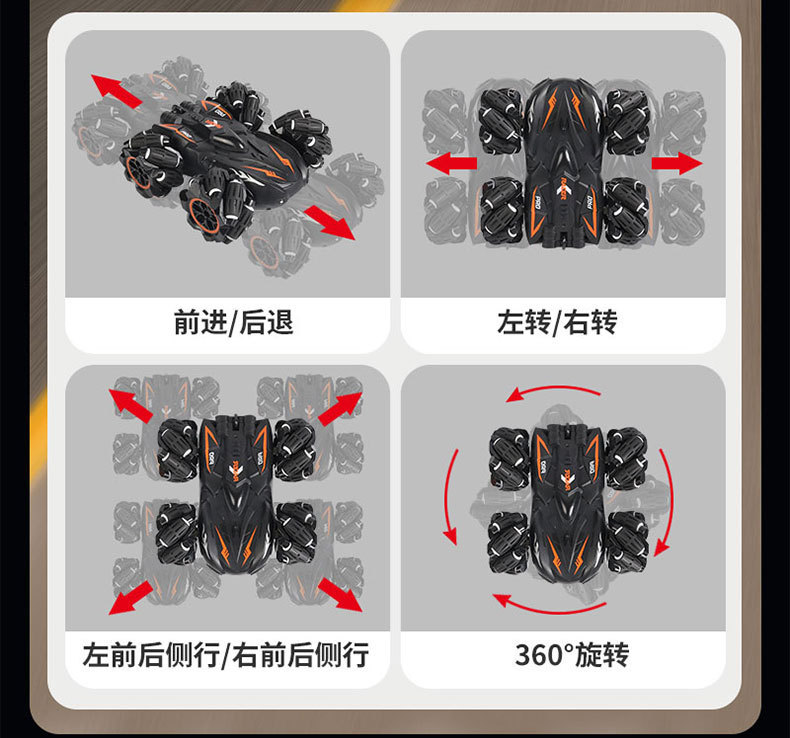 前进/后退

左转/右转

左前后侧行/右前后侧行

360°旋转