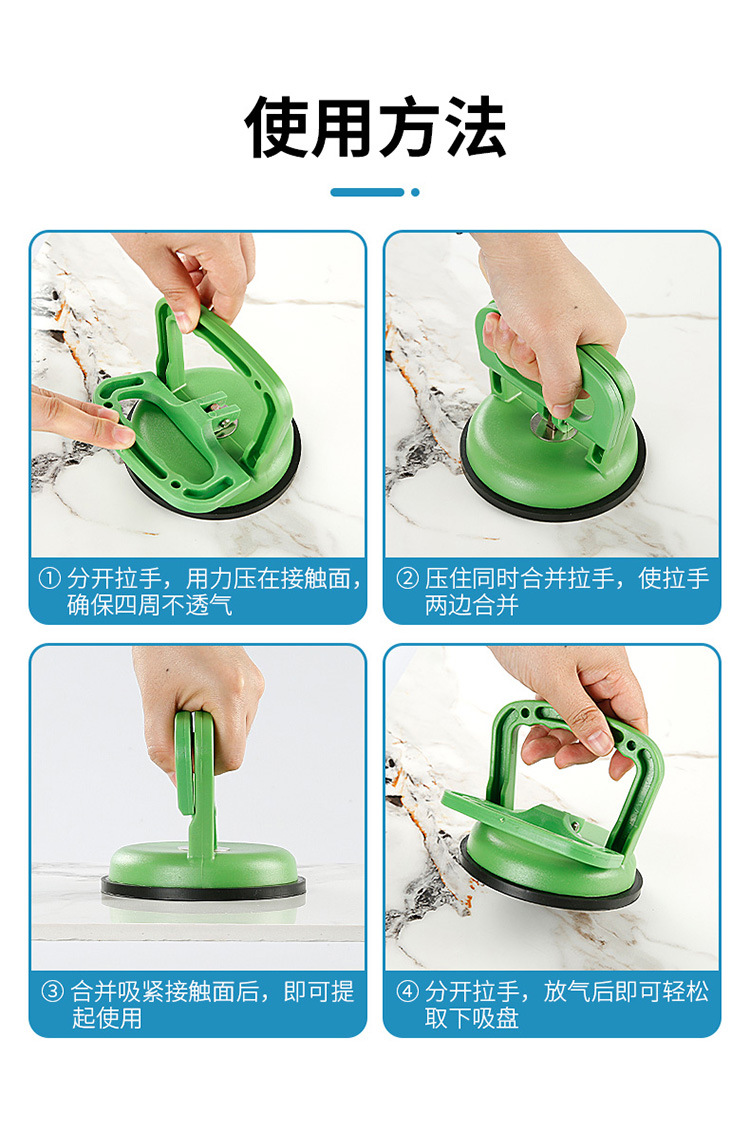 使用方法

① 分开拉手，用力压在接触面，确保四周不透气

② 压住同时合并拉手，使拉手两边合并

③ 合并吸紧接触面后，即可提起使用

④ 分开拉手，放气后即可轻松取下吸盘