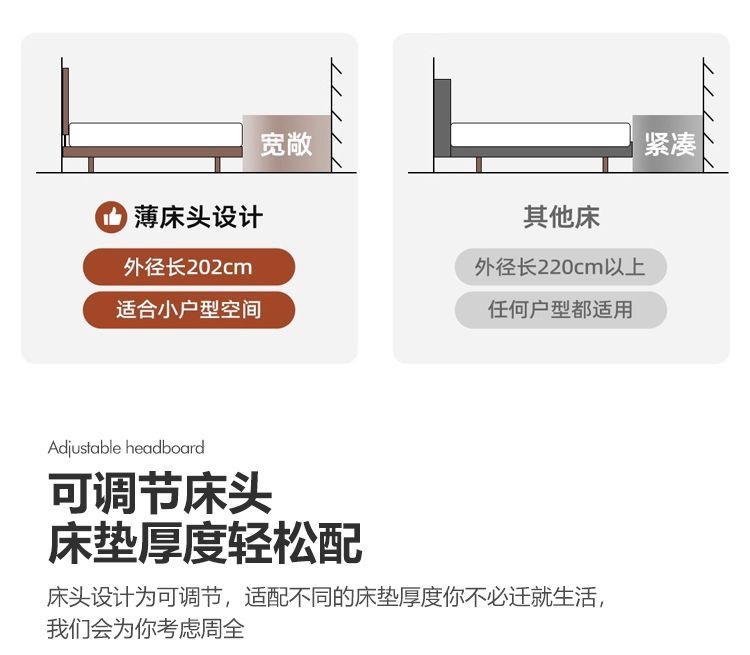 宽敞

薄床头设计

外径长202cm

适合小户型空间

紧凑

其他床

外径长220cm以上

任何户型都适用

Adjustable headboard

可调节床头
床垫厚度轻松配

床头设计为可调节，适配不同的床垫厚度你不必迁就生活，我们会为你考虑周全