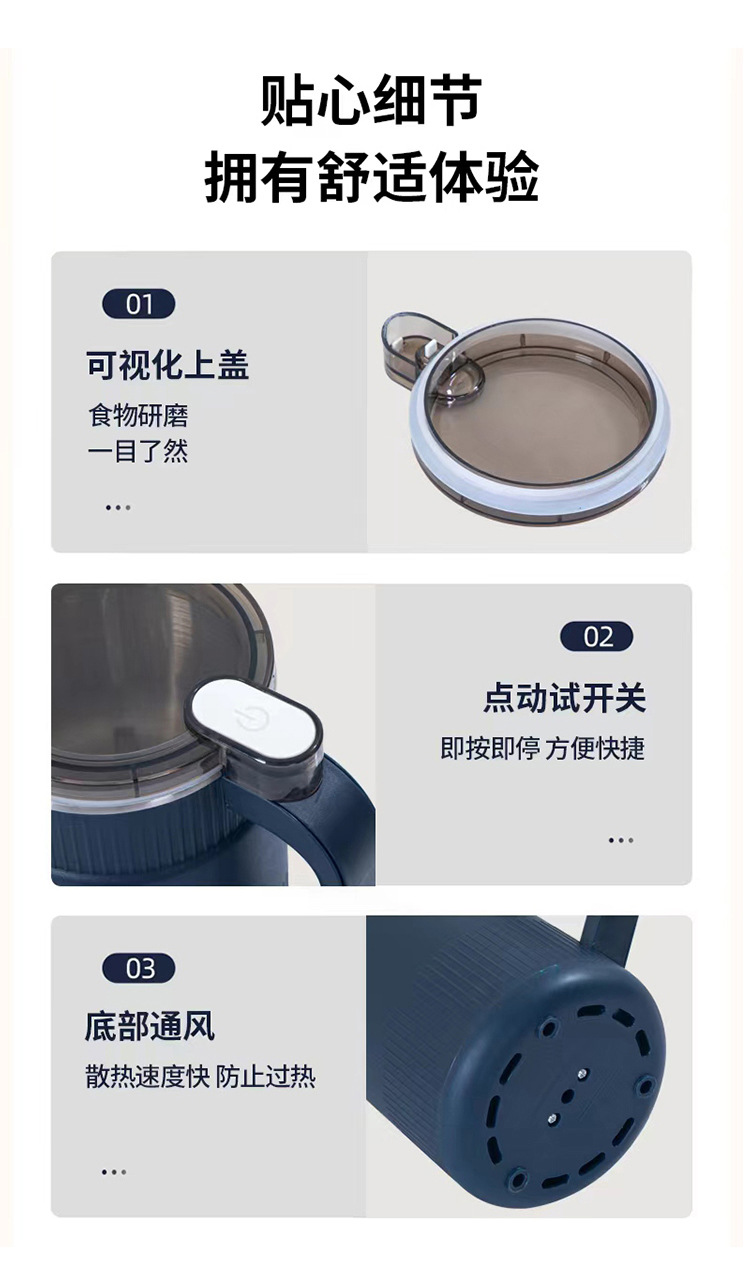 贴心细节
拥有舒适体验

01
可视化上盖
食物研磨
一目了然
...

02
点动试开关
即按即停 方便快捷
...

03
底部通风
散热速度快 防止过热
...