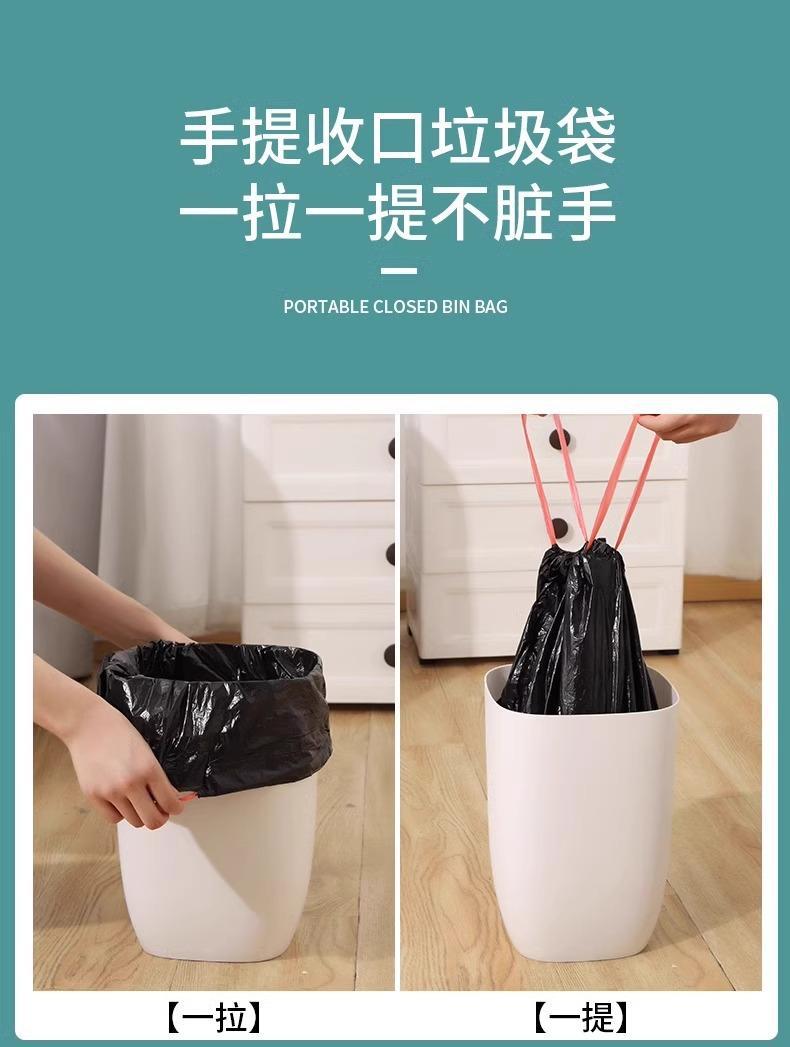 手提收口垃圾袋
一拉一提不脏手

PORTABLE CLOSED BIN BAG

【一拉】

【一提】