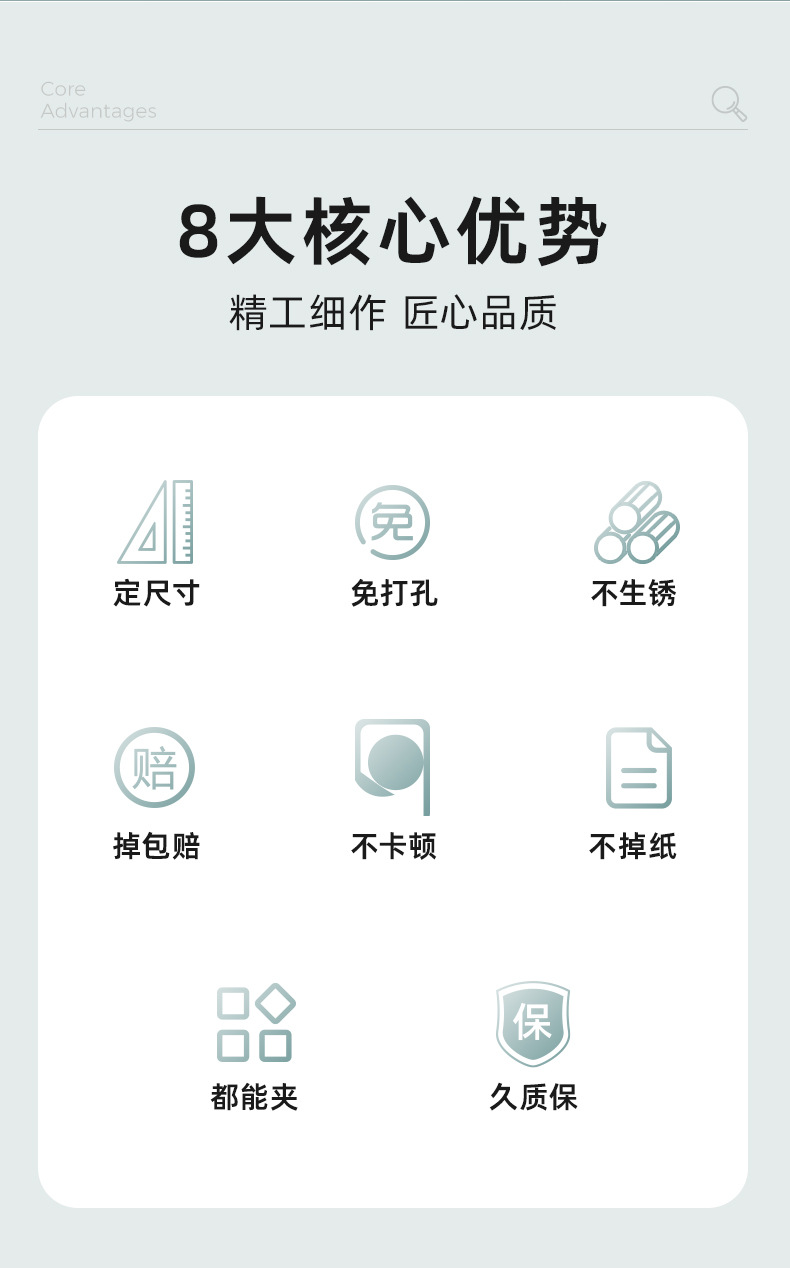 Core
Advantages

8大核心优势

精工细作 匠心品质

免

定尺寸

免打孔

不生锈

赔

掉包赔

不卡顿

不掉纸

保

都能夹

久质保