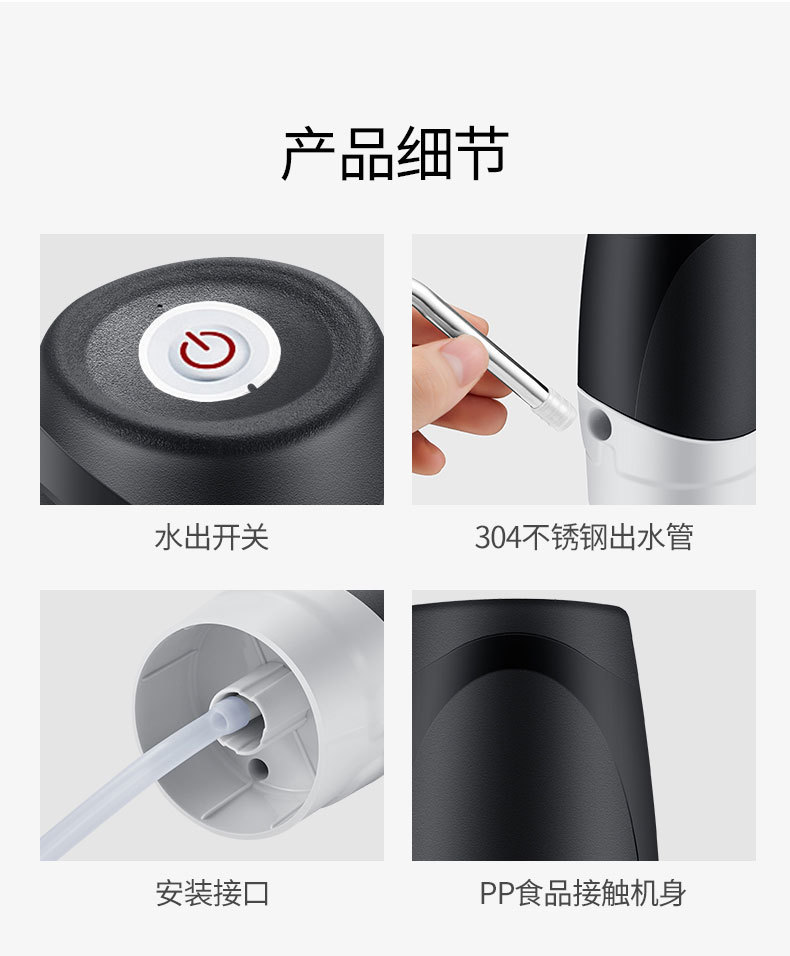 产品细节

水出开关

304不锈钢出水管

安装接口

PP食品接触机身