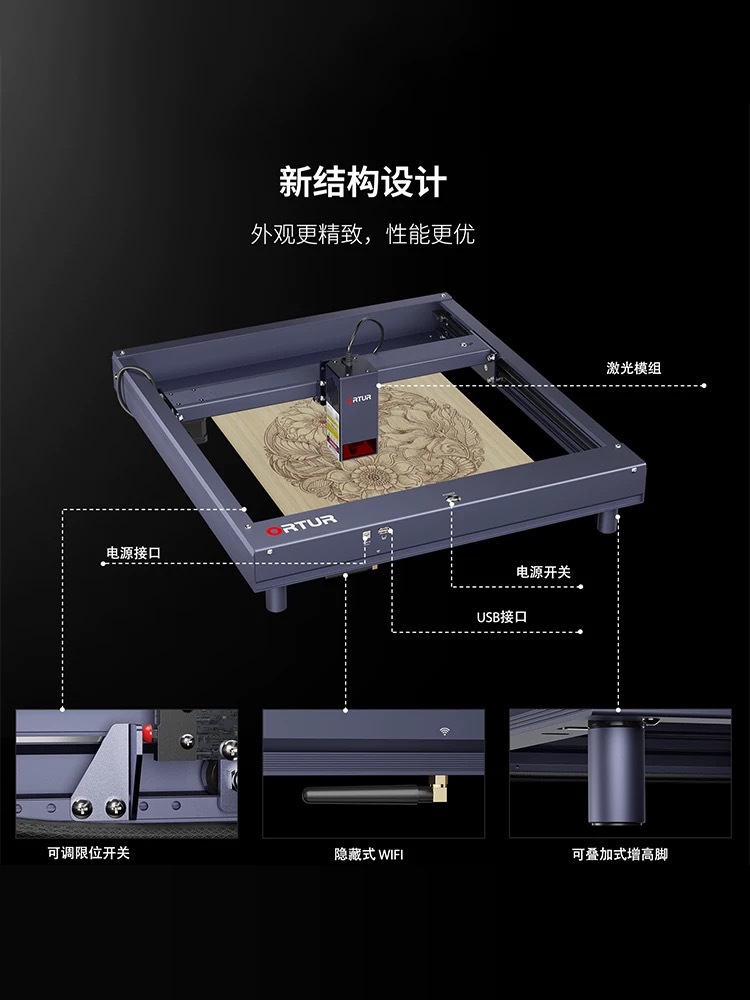 新结构设计

外观更精致，性能更优

激光模组

ORTUR

ORTUR

电源接口

电源开关

USB接口

可调限位开关

隐藏式 WIFI

可叠加式增高脚