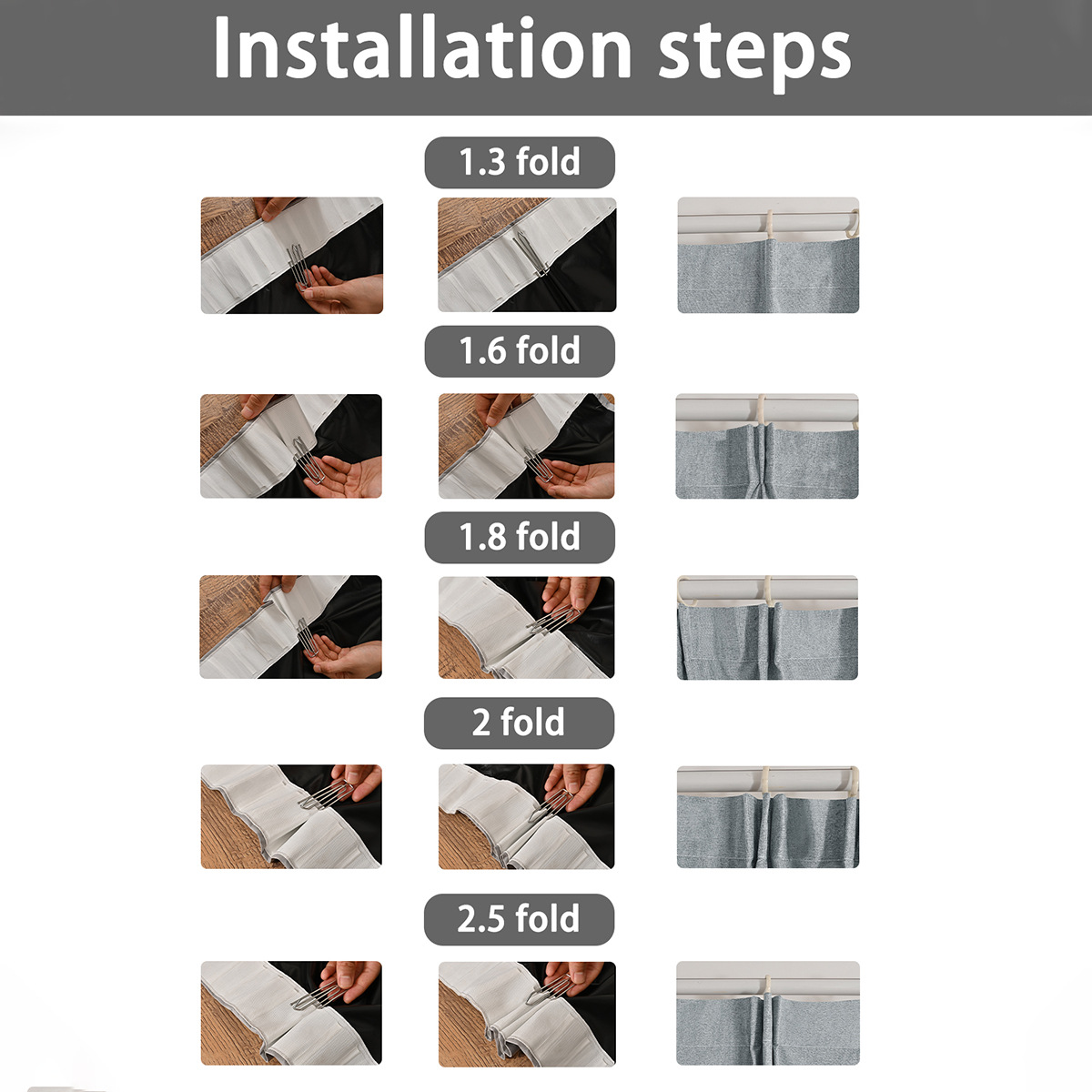 Installation steps

1.3 fold

1.6 fold

1.8 fold

2 fold

2.5 fold