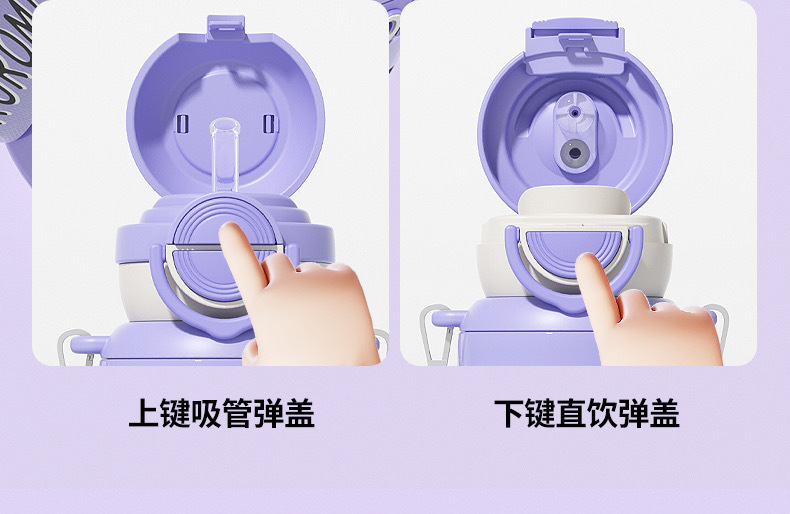 上键吸管弹盖

下键直饮弹盖