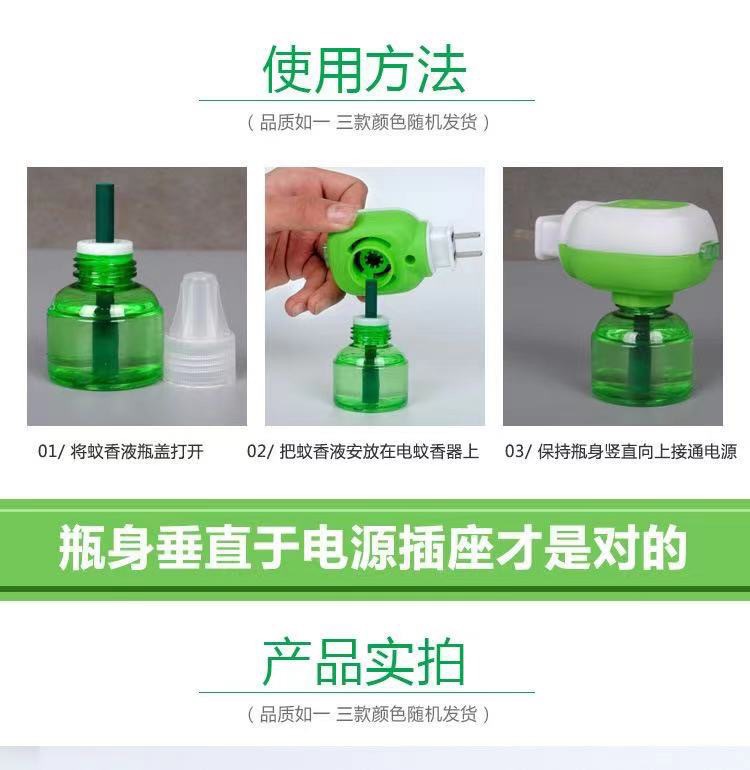 使用方法

（品质如一 三款颜色随机发货）

01/ 将蚊香液瓶盖打开

02/ 把蚊香液安放在电蚊香器上

03/ 保持瓶身竖直向上接通电源

瓶身垂直于电源插座才是对的

产品实拍

（品质如一 三款颜色随机发货）