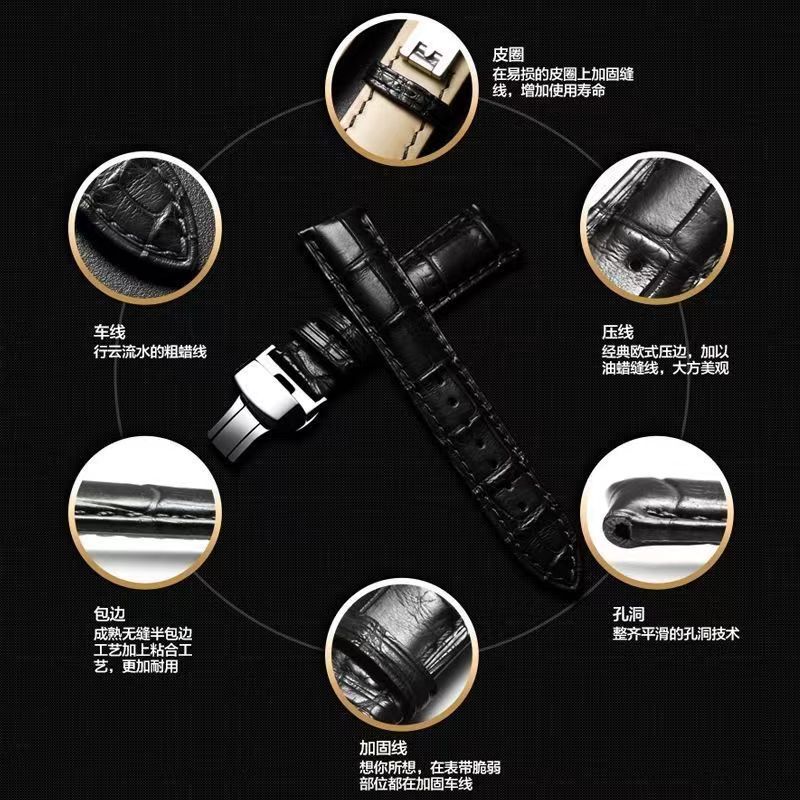 皮圈
在易损的皮圈上加固缝线，增加使用寿命

车线
行云流水的粗蜡线

压线
经典欧式压边，加以油蜡缝线，大方美观

包边
成熟无缝半包边工艺加上粘合工艺，更加耐用

孔洞
整齐平滑的孔洞技术

加固线
想你所想，在表带脆弱部位都在加固车线